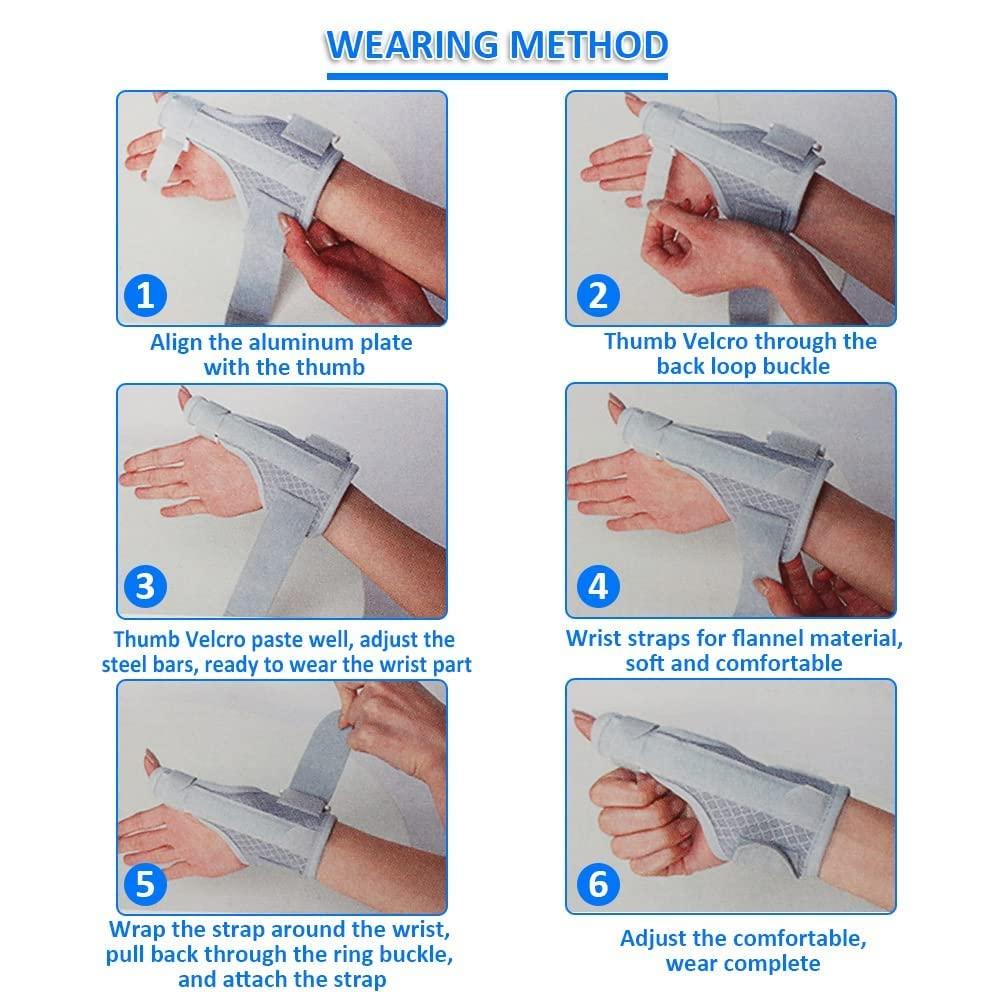 WEARING METHOD

1

Align the aluminum plate with the thumb

2

Thumb Velcro through the back loop buckle

3

Thumb Velcro paste well, adjust the steel bars, ready to wear the wrist part

4

Wrist straps for flannel material, soft and comfortable

5

Wrap the strap around the wrist, pull back through the ring buckle, and attach the strap

6

Adjust the comfortable, wear complete