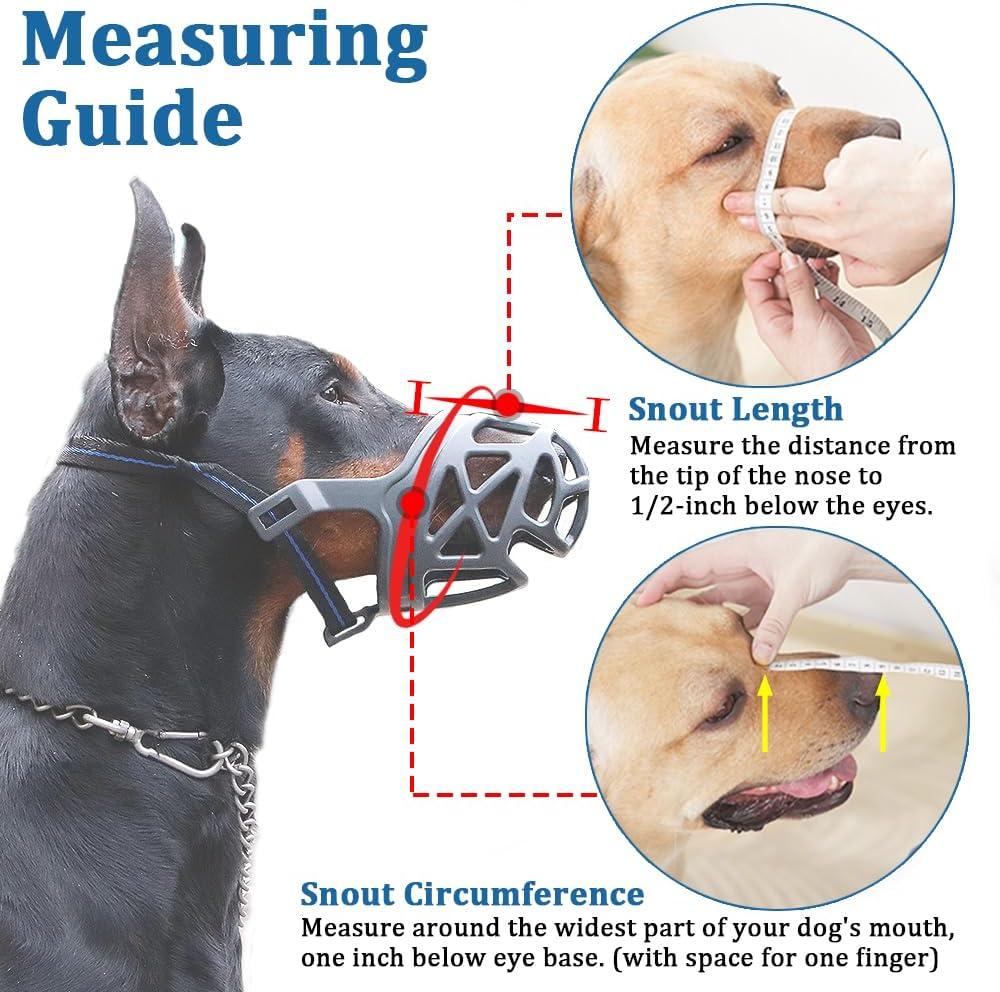 Measuring Guide

Snout Length
Measure the distance from the tip of the nose to 1/2-inch below the eyes.

Snout Circumference
Measure around the widest part of your dog's mouth, one inch below eye base. (with space for one finger)