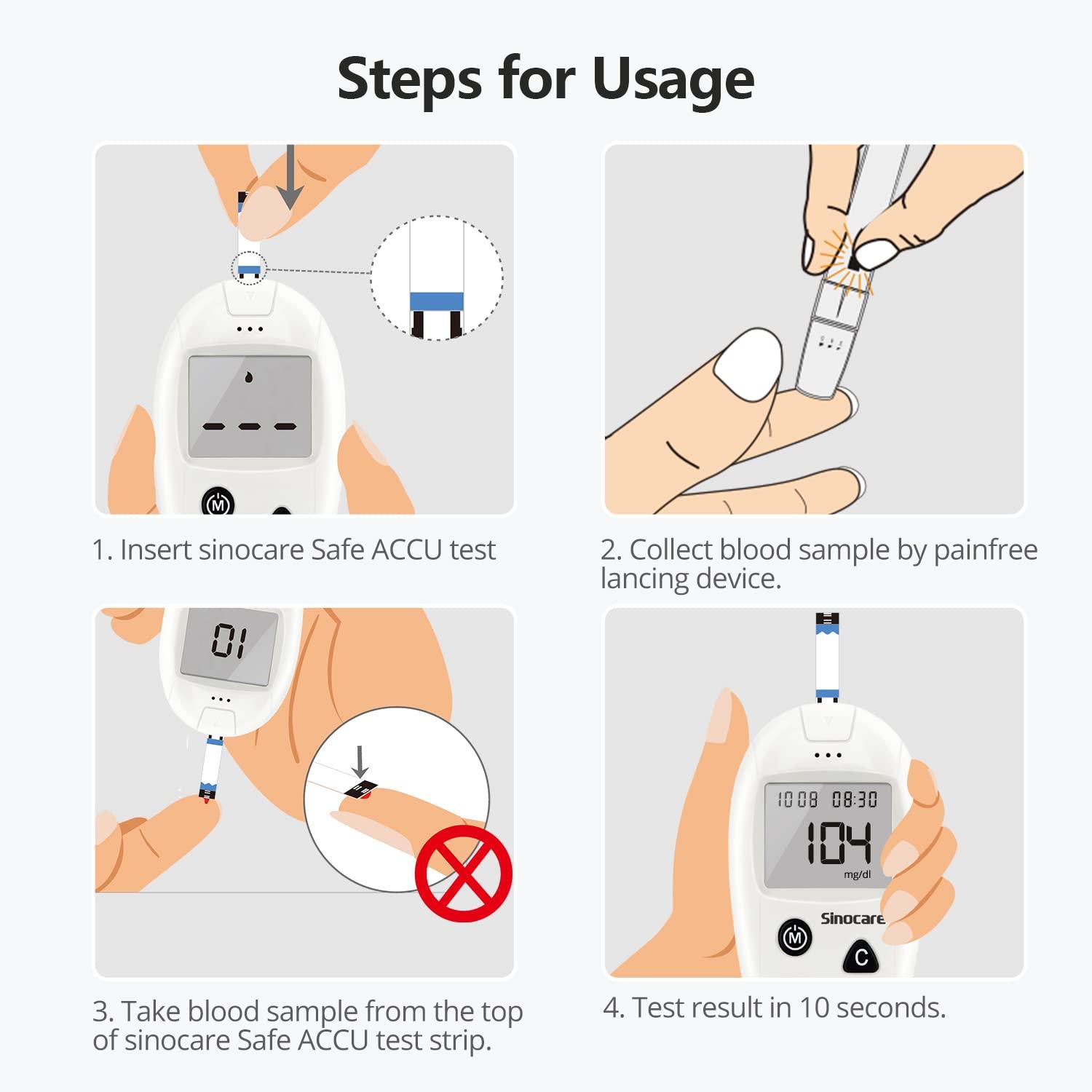 Steps for Usage

M

1. Insert sinocare Safe ACCU test

2. Collect blood sample by painfree lancing device.

01

3. Take blood sample from the top of sinocare Safe ACCU test strip.

10 08 08:30
104
mg/dl
Sinocare
M
C

4. Test result in 10 seconds.