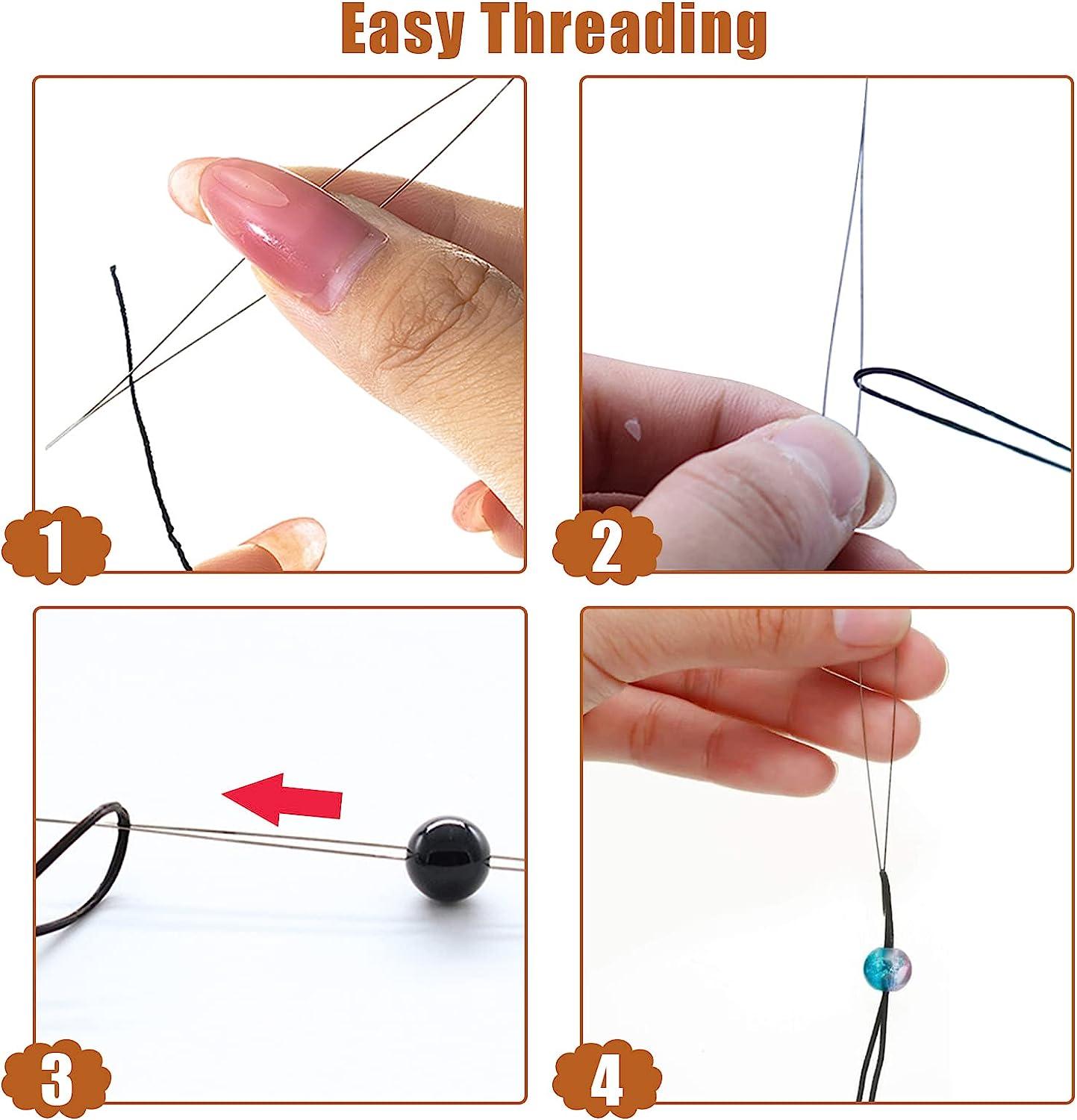 Easy Threading

1

2

3

4