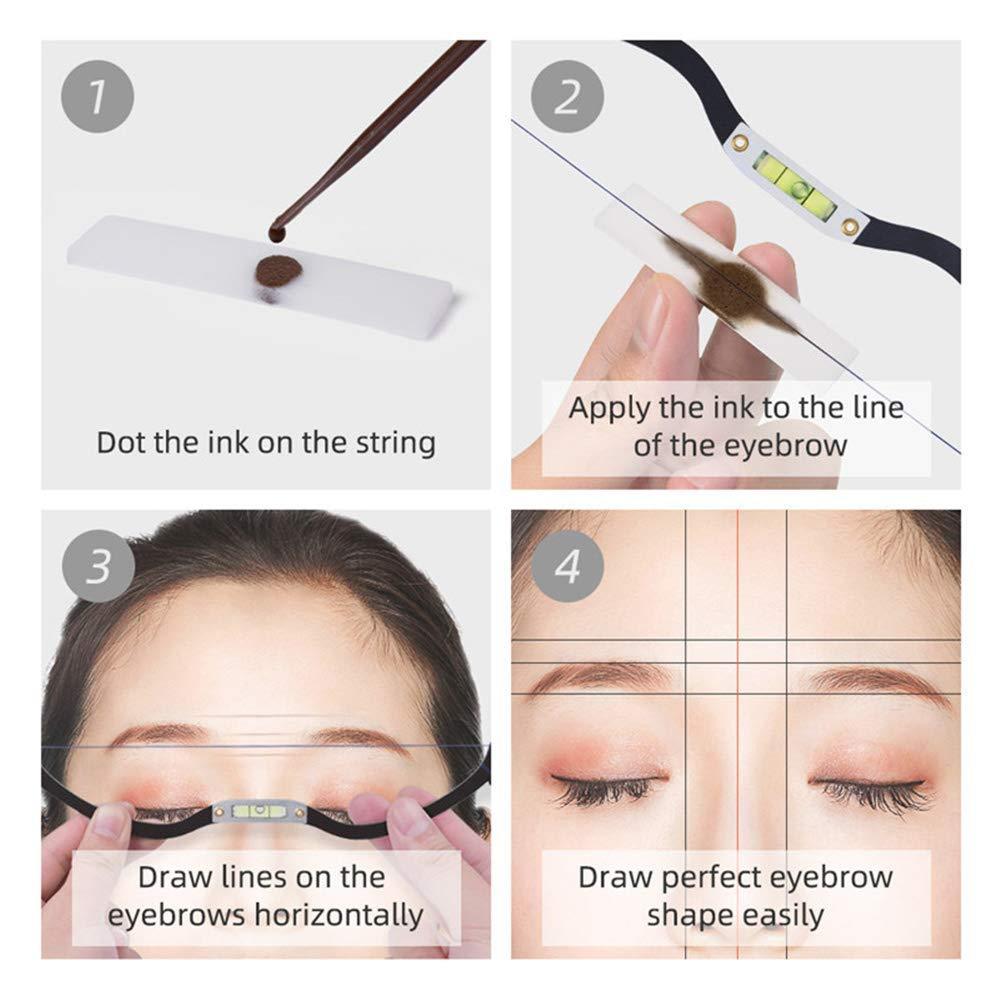 1

Dot the ink on the string

2

Apply the ink to the line of the eyebrow

3

Draw lines on the eyebrows horizontally

4

Draw perfect eyebrow shape easily