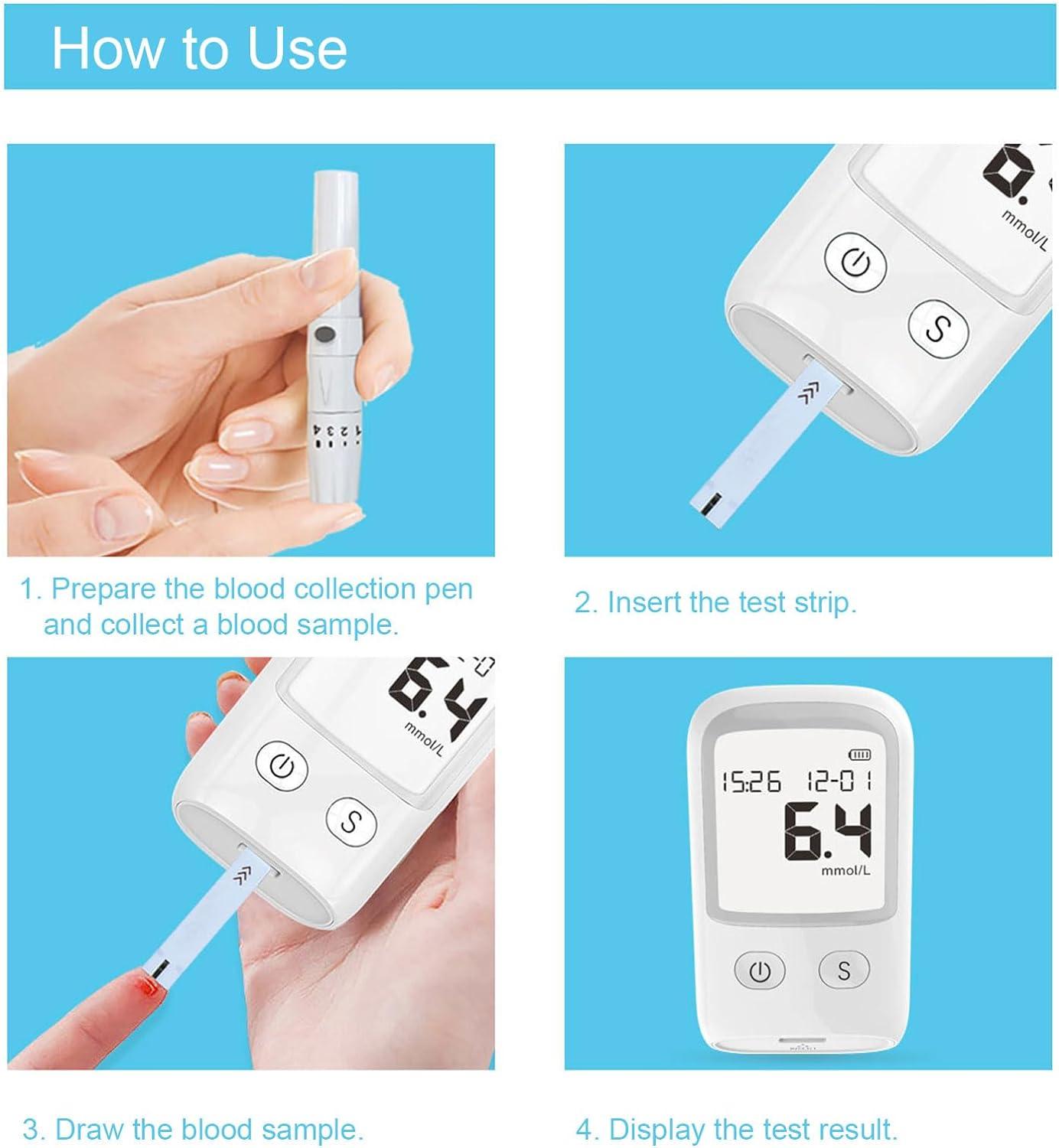 How to Use

1 2 3 4

mmol/L

S

1. Prepare the blood collection pen and collect a blood sample.

2. Insert the test strip.

6.4

mmol/L

S

15:26 12-01

6.4

mmol/L

S

3. Draw the blood sample.

4. Display the test result.