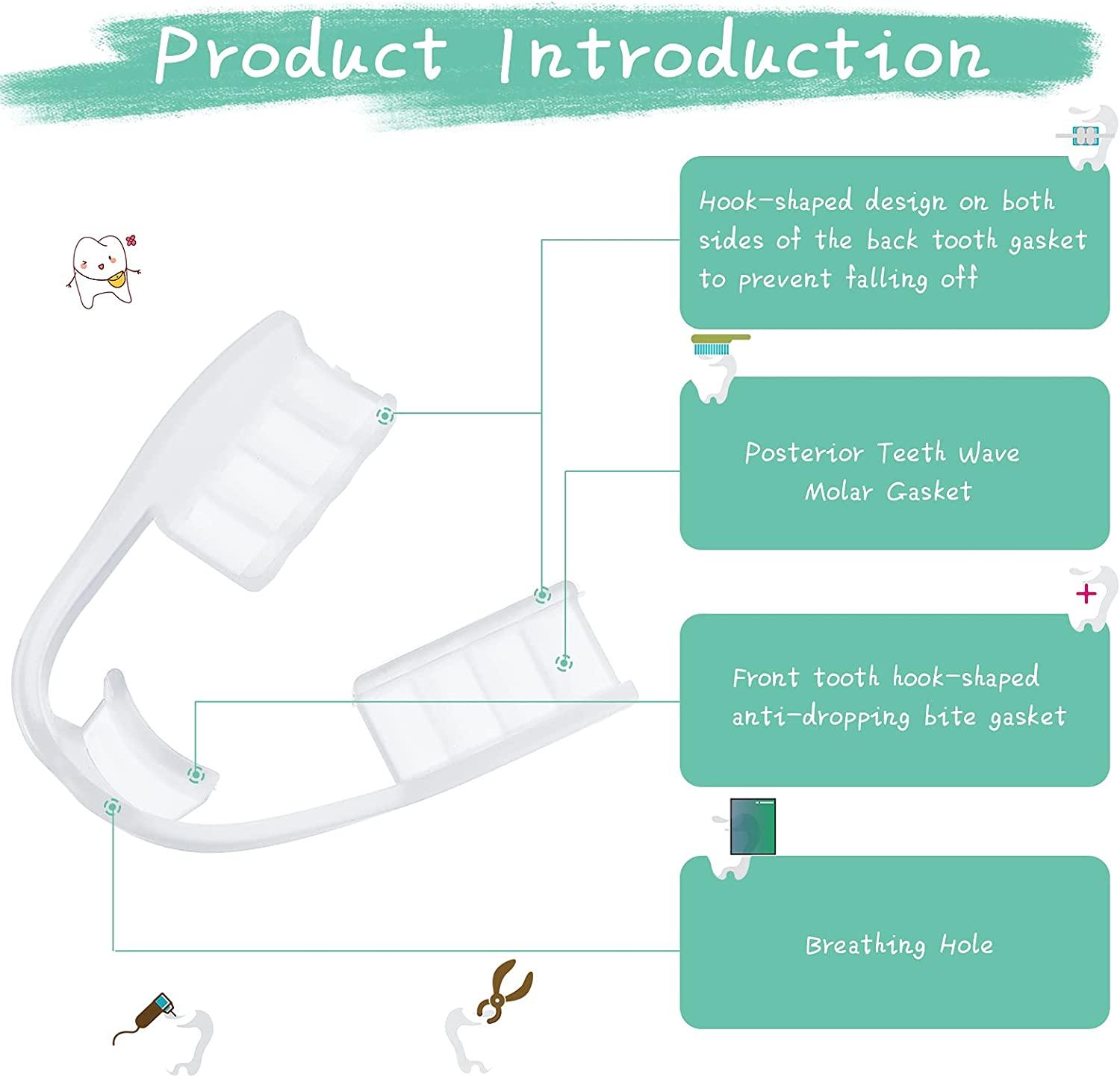 Product Introduction

Hook-shaped design on both sides of the back tooth gasket to prevent falling off

Posterior Teeth Wave Molar Gasket

Front tooth hook-shaped anti-dropping bite gasket

Breathing Hole