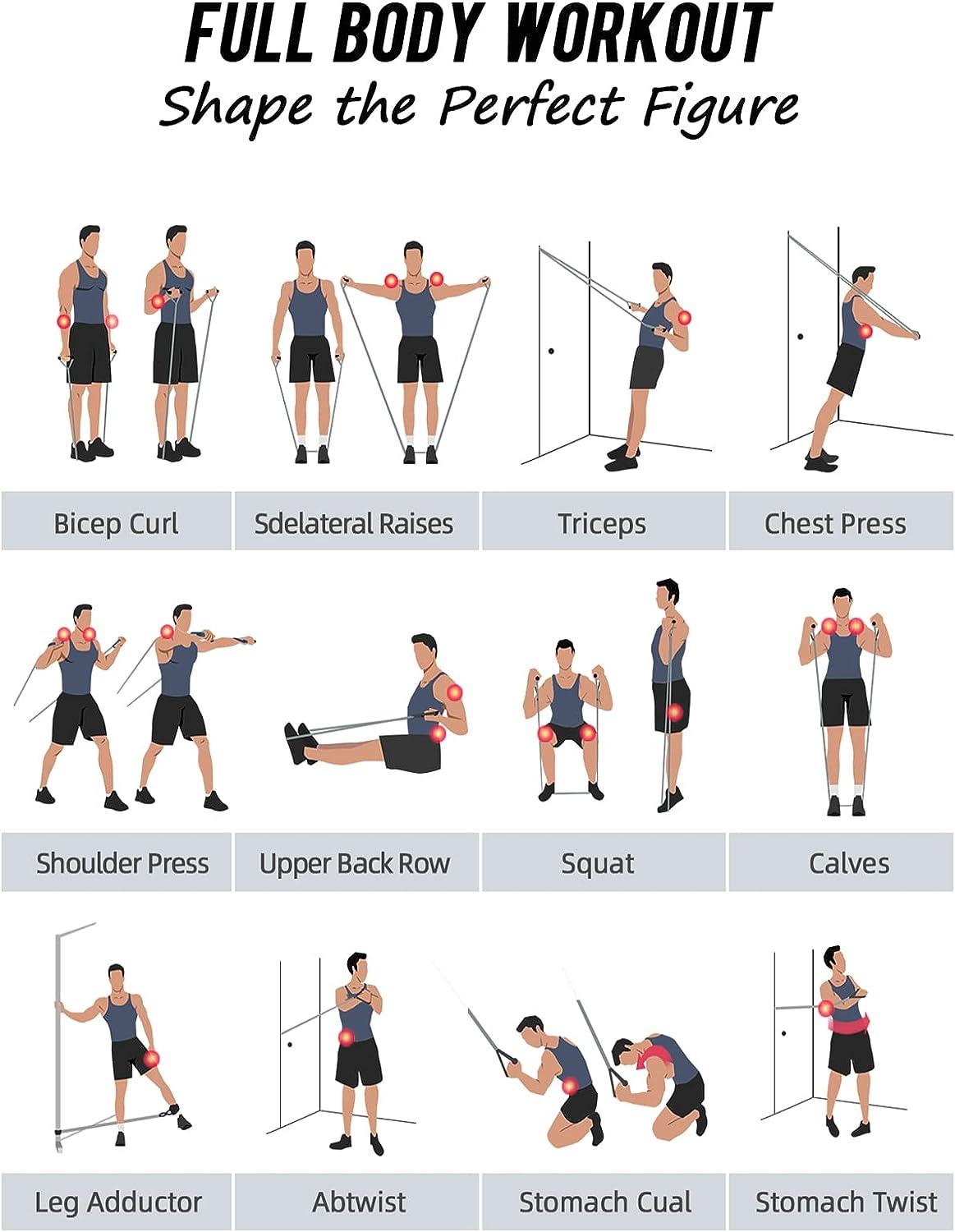 FULL BODY WORKOUT
Shape the Perfect Figure

Bicep Curl
Sdelateral Raises
Triceps
Chest Press

Shoulder Press
Upper Back Row
Squat
Calves

Leg Adductor
Abtwist
Stomach Cual
Stomach Twist