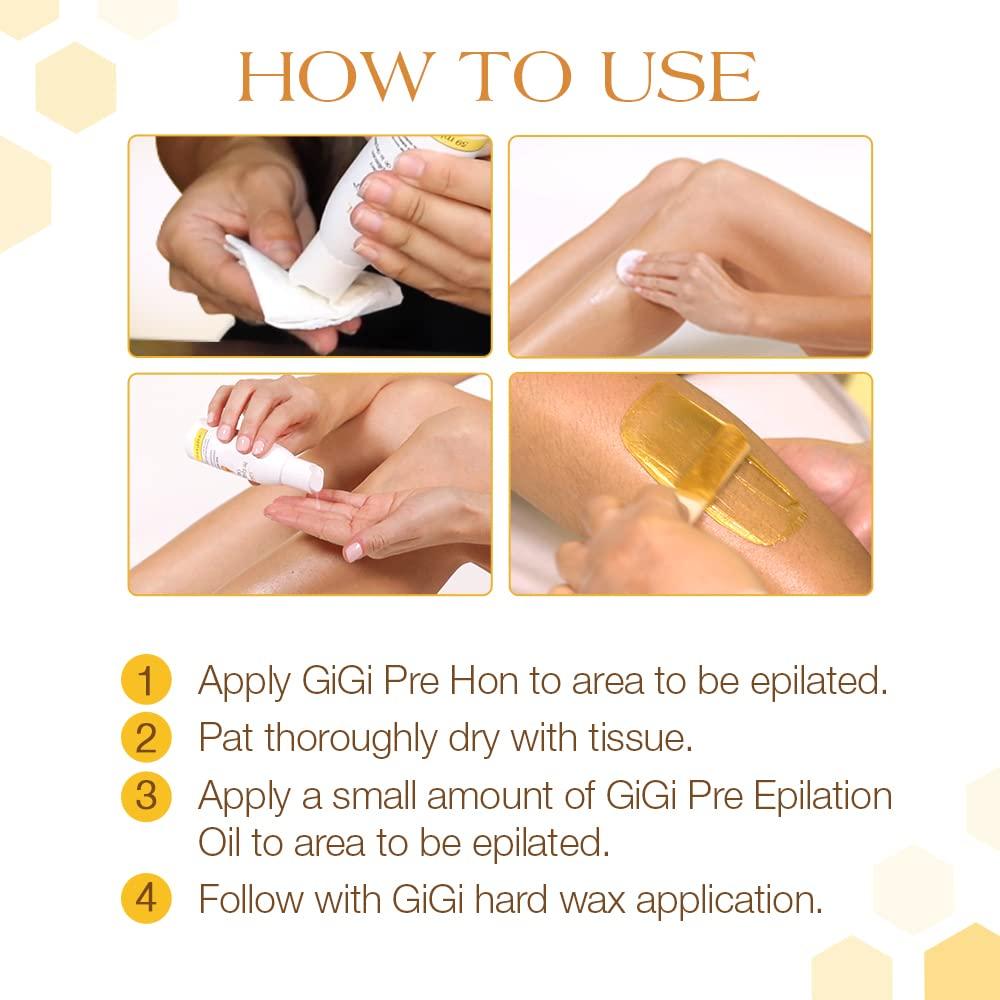 HOW TO USE

1 Apply GiGi Pre Hon to area to be epilated.

2 Pat thoroughly dry with tissue.

3 Apply a small amount of GiGi Pre Epilation Oil to area to be epilated.

4 Follow with GiGi hard wax application.