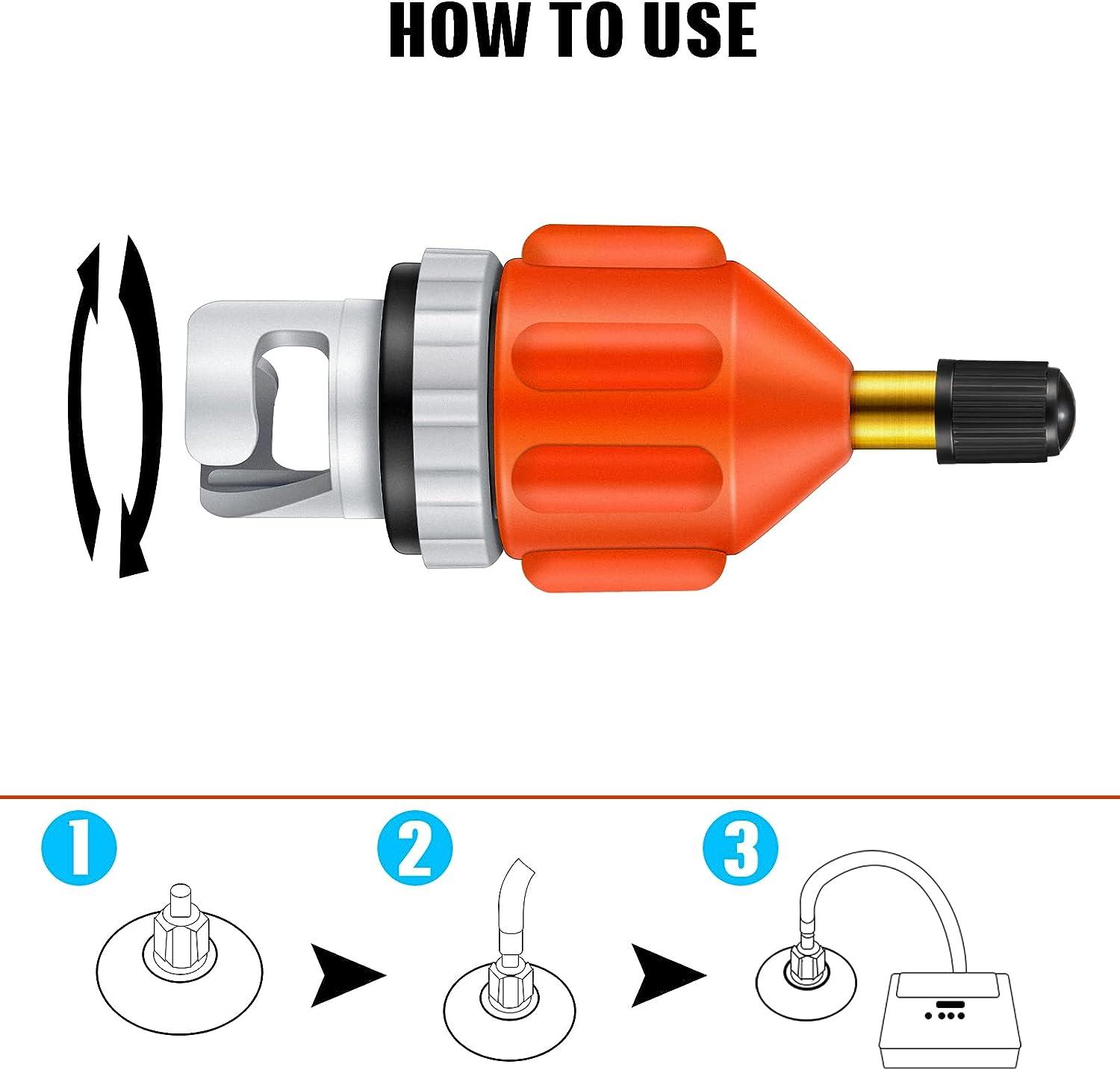 HOW TO USE

1

2

3