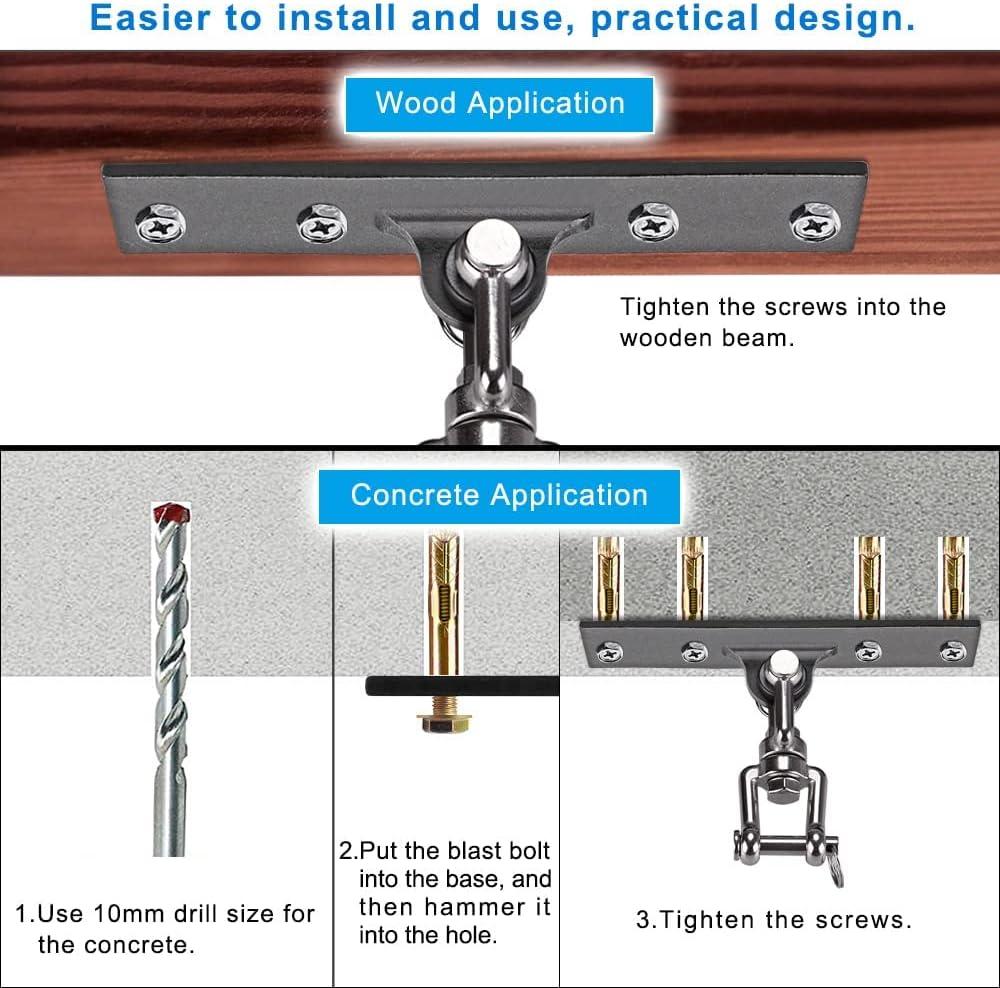 Easier to install and use, practical design.

Wood Application

Tighten the screws into the wooden beam.

Concrete Application

1.Use 10mm drill size for the concrete.

2.Put the blast bolt into the base, and then hammer it into the hole.

3.Tighten the screws.