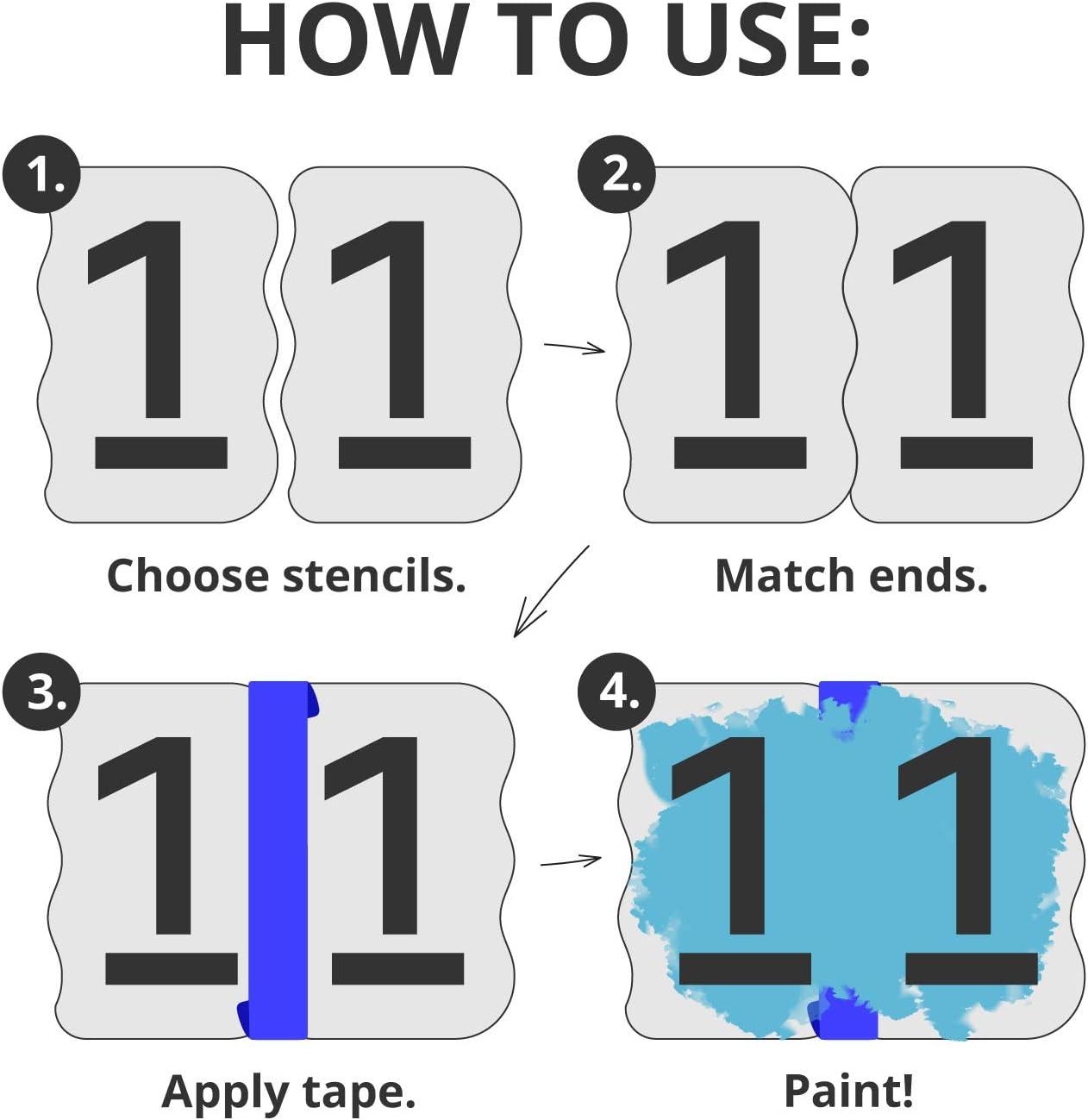 HOW TO USE:

1.

1 1

Choose stencils.

2.

1 1

Match ends.

3.

1 1

Apply tape.

4.

1 1

Paint!