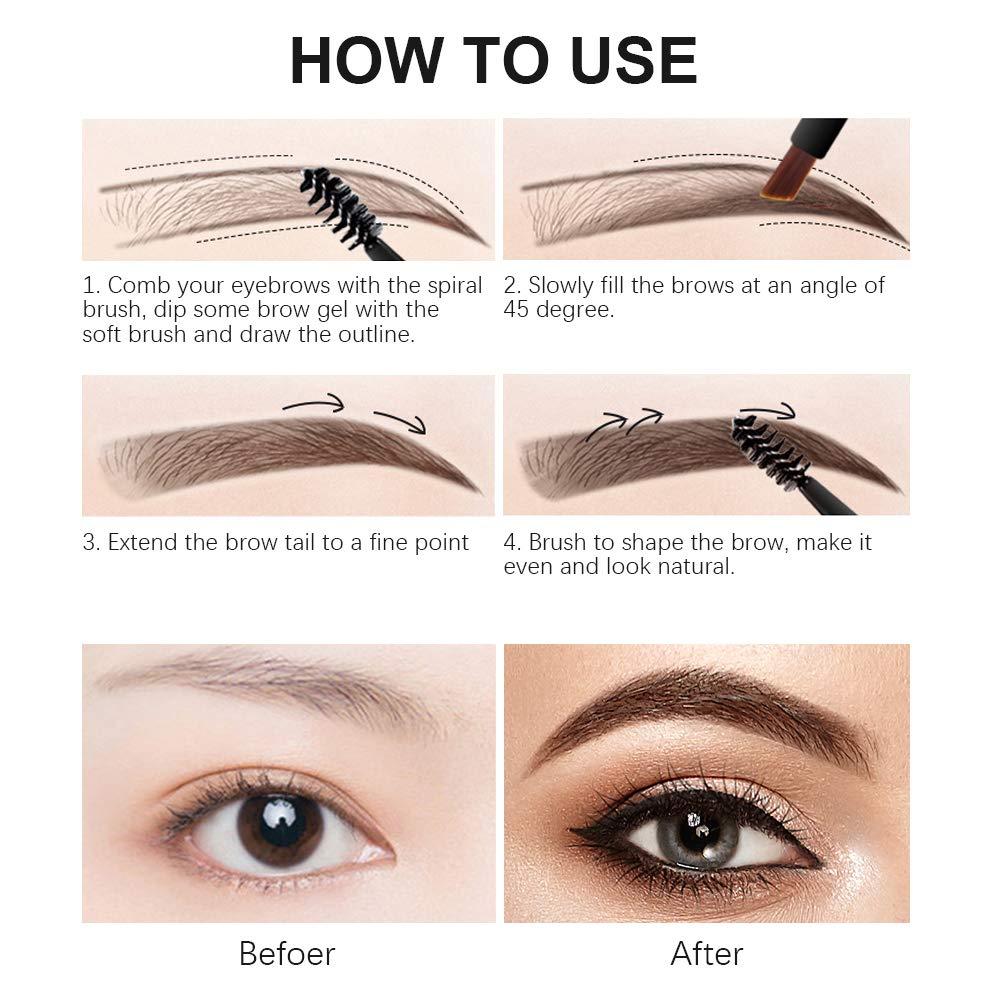 HOW TO USE

1. Comb your eyebrows with the spiral brush, dip some brow gel with the soft brush and draw the outline.

2. Slowly fill the brows at an angle of 45 degree.

3. Extend the brow tail to a fine point

4. Brush to shape the brow, make it even and look natural.

Befoer

After