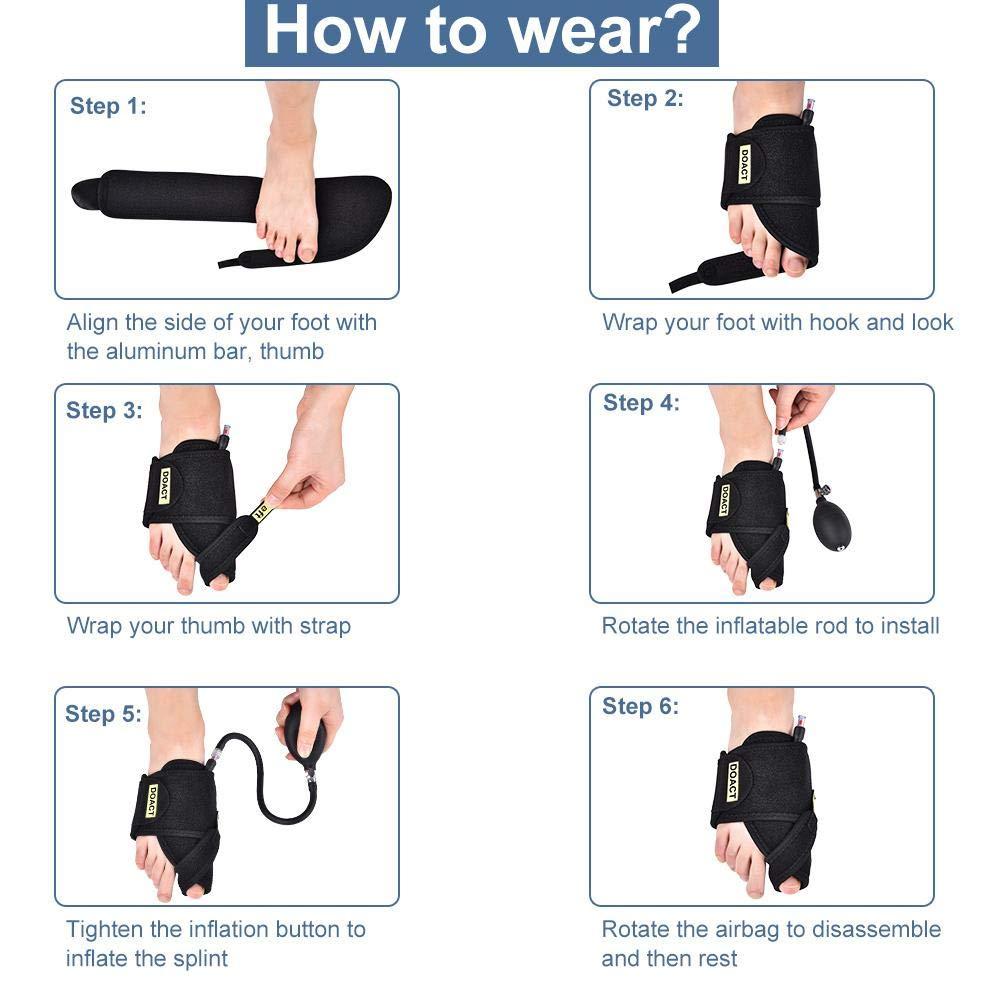 How to wear?

Step 1:

Align the side of your foot with the aluminum bar, thumb

Step 2:

DOACT

Wrap your foot with hook and look

Step 3:

DOACT

Wrap your thumb with strap

Step 4:

DOACT

Rotate the inflatable rod to install

Step 5:

DOACT

Tighten the inflation button to inflate the splint

Step 6:

DOACT

Rotate the airbag to disassemble and then rest