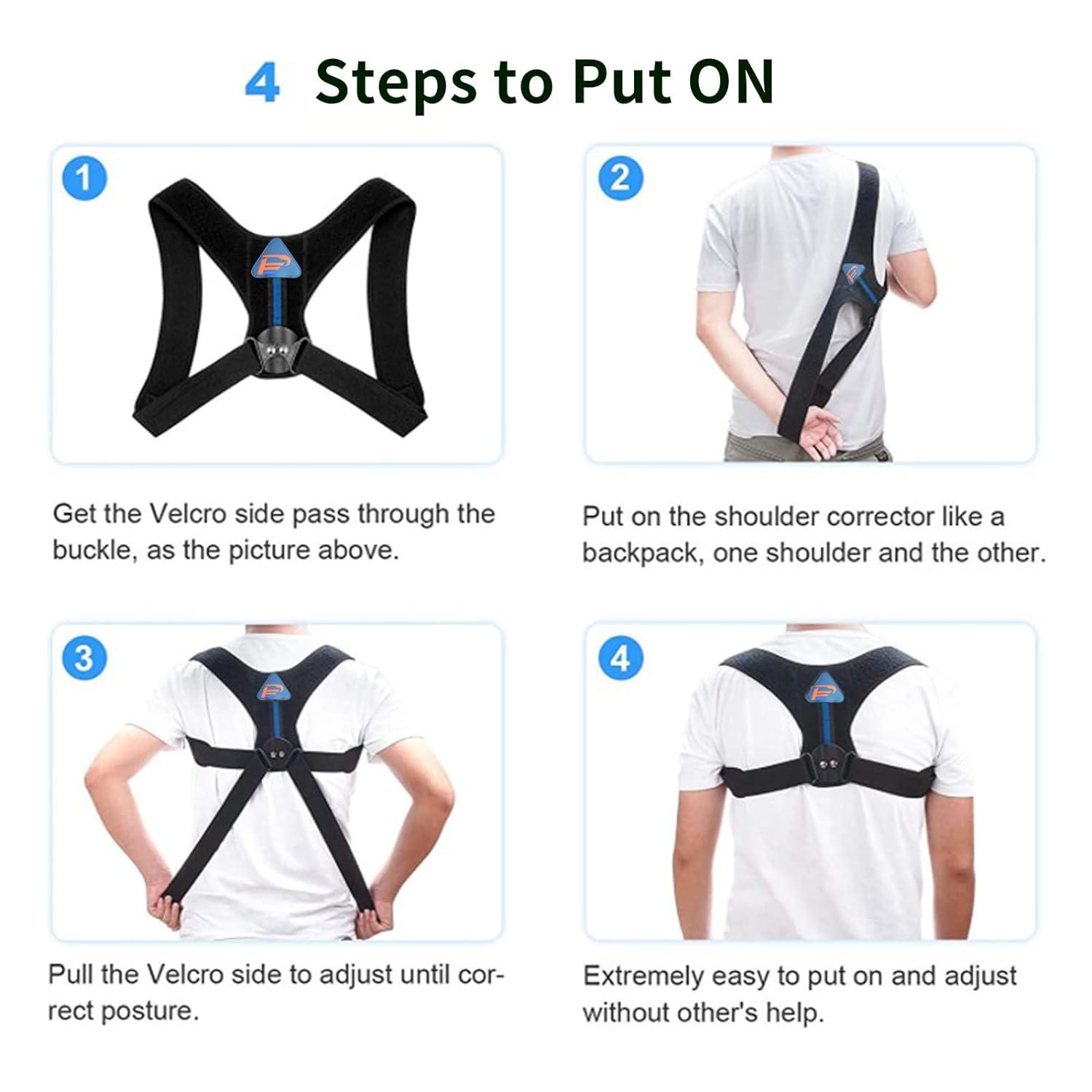 4 Steps to Put ON

1

Get the Velcro side pass through the buckle, as the picture above.

2

Put on the shoulder corrector like a backpack, one shoulder and the other.

3

Pull the Velcro side to adjust until correct posture.

4

Extremely easy to put on and adjust without other's help.