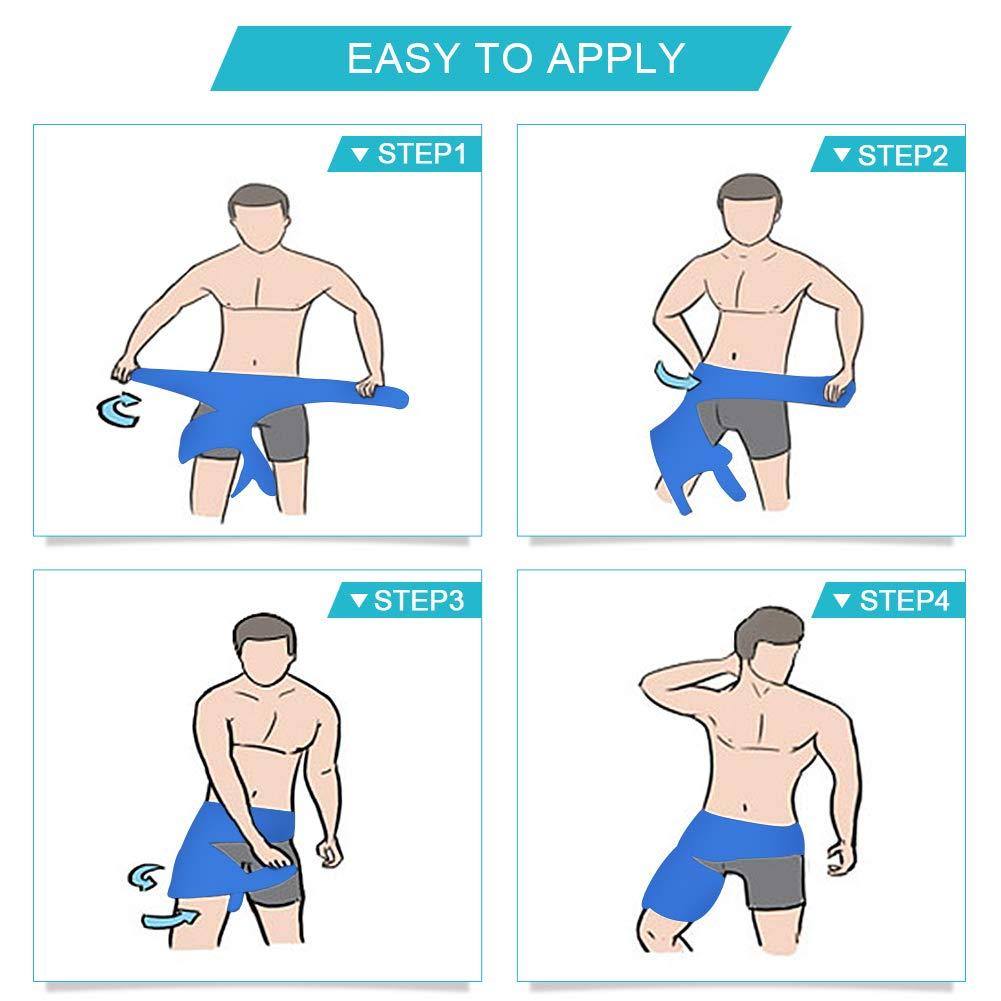 EASY TO APPLY

▼ STEP1

▼ STEP2

▼ STEP3

▼ STEP4