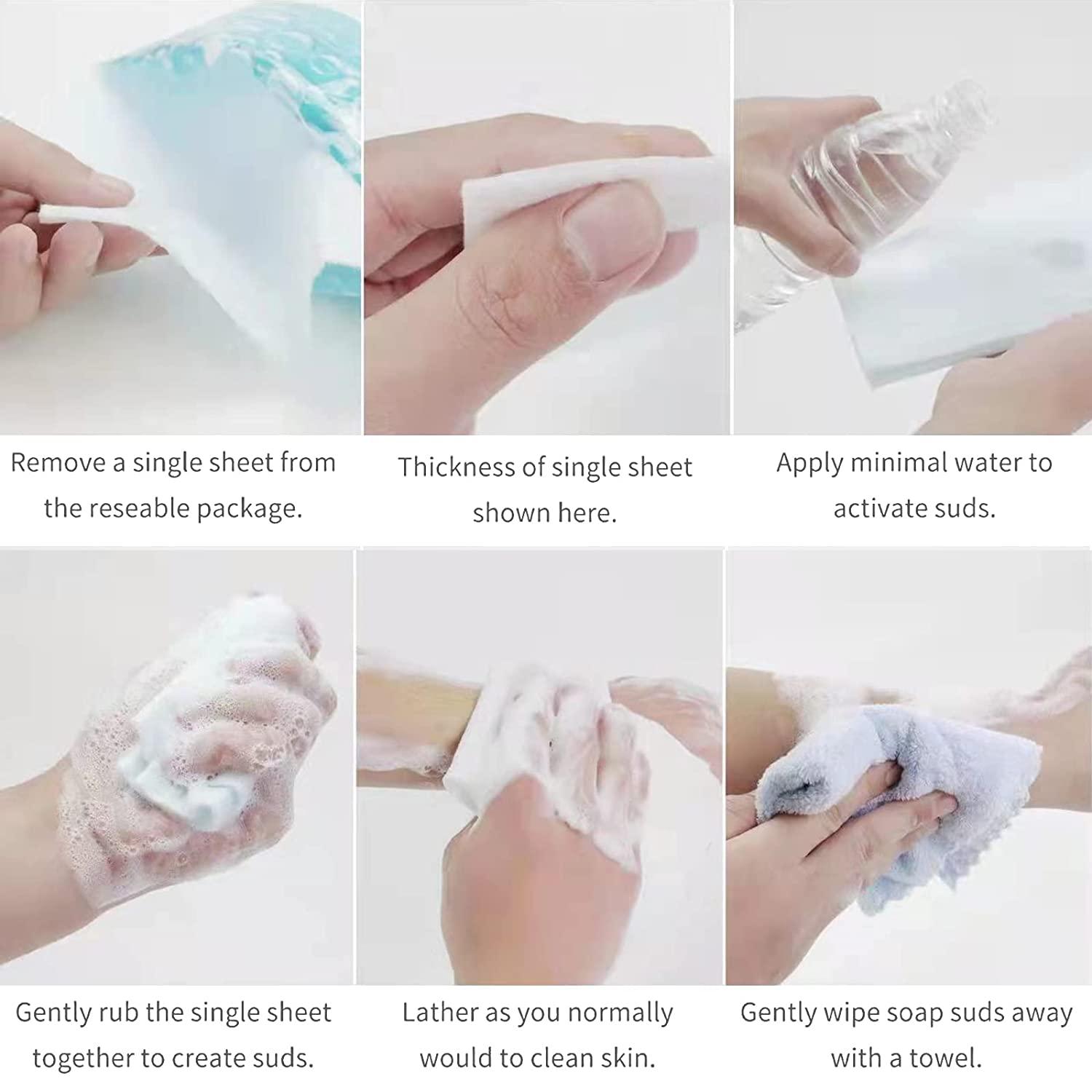 Remove a single sheet from the reseable package.

Thickness of single sheet shown here.

Apply minimal water to activate suds.

Gently rub the single sheet together to create suds.

Lather as you normally would to clean skin.

Gently wipe soap suds away with a towel.