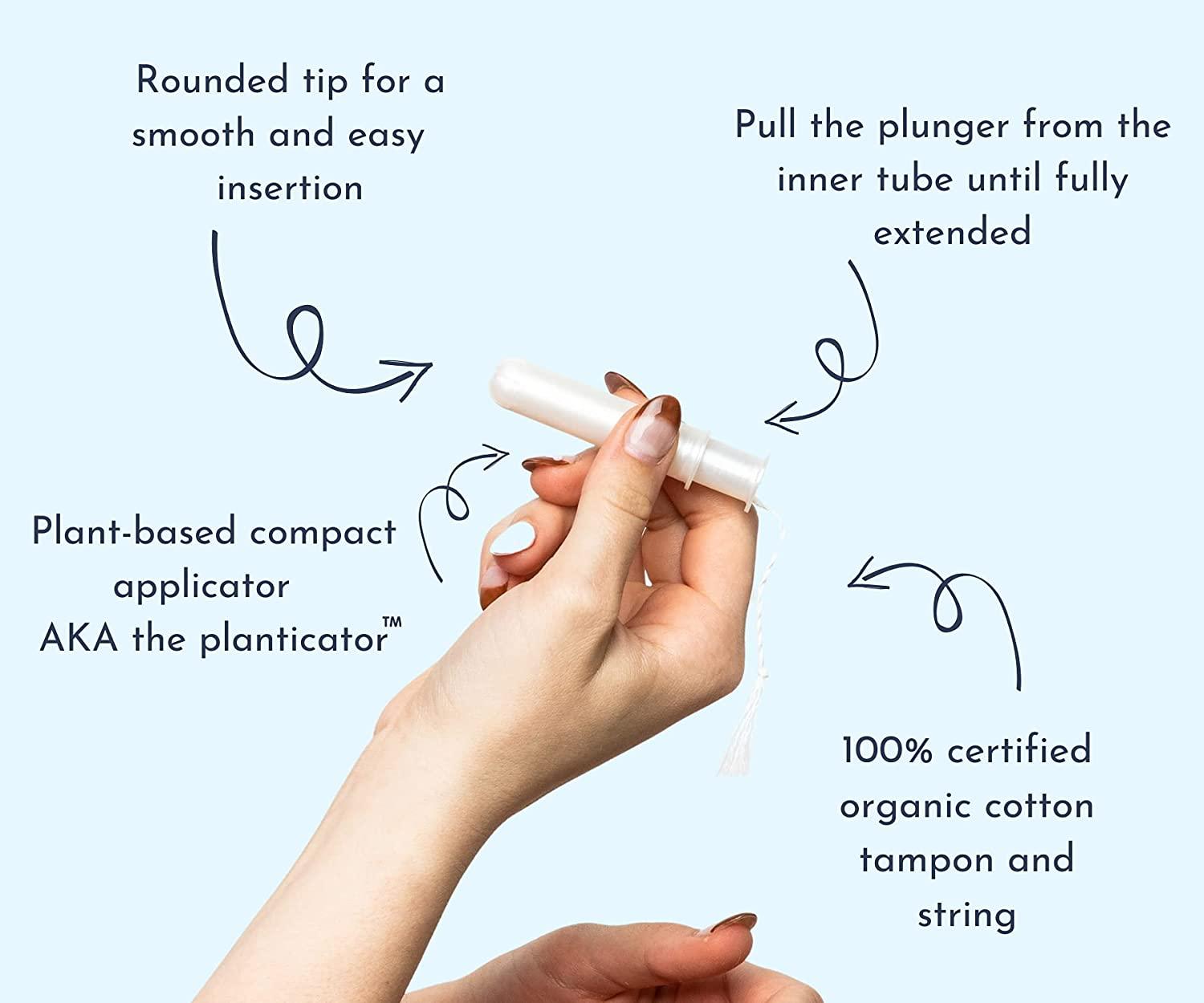 Rounded tip for a smooth and easy insertion

Pull the plunger from the inner tube until fully extended

Plant-based compact applicator AKA the planticator™

100% certified organic cotton tampon and string