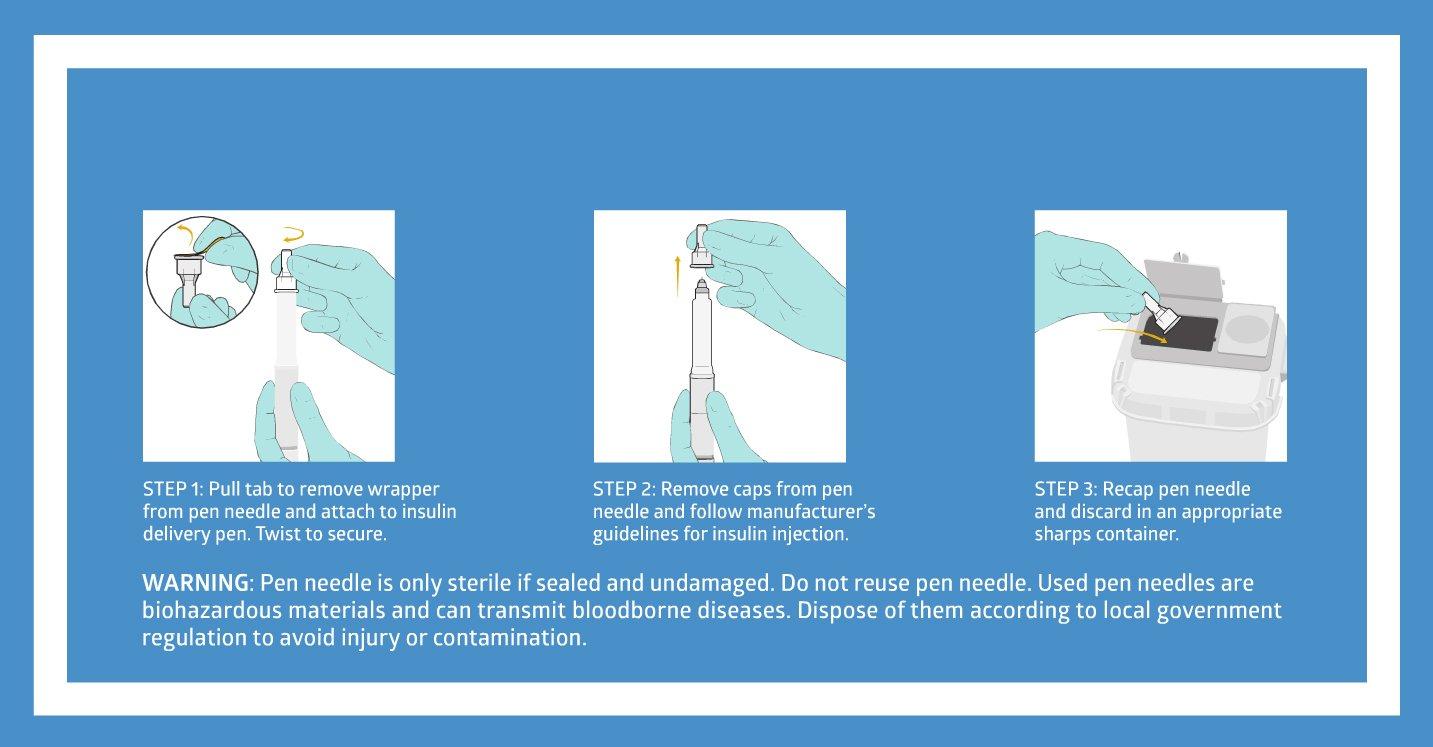 STEP 1: Pull tab to remove wrapper from pen needle and attach to insulin delivery pen. Twist to secure.

STEP 2: Remove caps from pen needle and follow manufacturer's guidelines for insulin injection.

STEP 3: Recap pen needle and discard in an appropriate sharps container.

WARNING: Pen needle is only sterile if sealed and undamaged. Do not reuse pen needle. Used pen needles are biohazardous materials and can transmit bloodborne diseases. Dispose of them according to local government regulation to avoid injury or contamination.