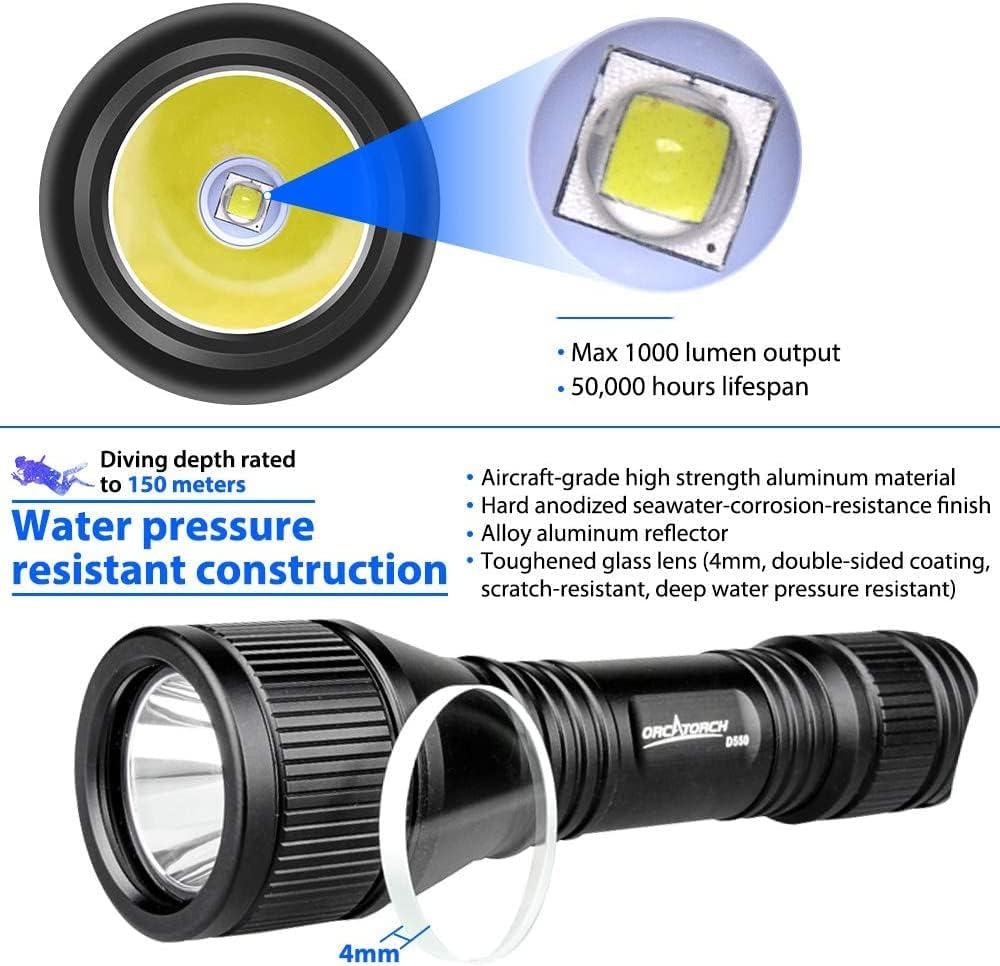 • Max 1000 lumen output
• 50,000 hours lifespan

Diving depth rated to 150 meters

Water pressure resistant construction

• Aircraft-grade high strength aluminum material
• Hard anodized seawater-corrosion-resistance finish
• Alloy aluminum reflector
• Toughened glass lens (4mm, double-sided coating, scratch-resistant, deep water pressure resistant)

ORCATORCH
D550

4mm