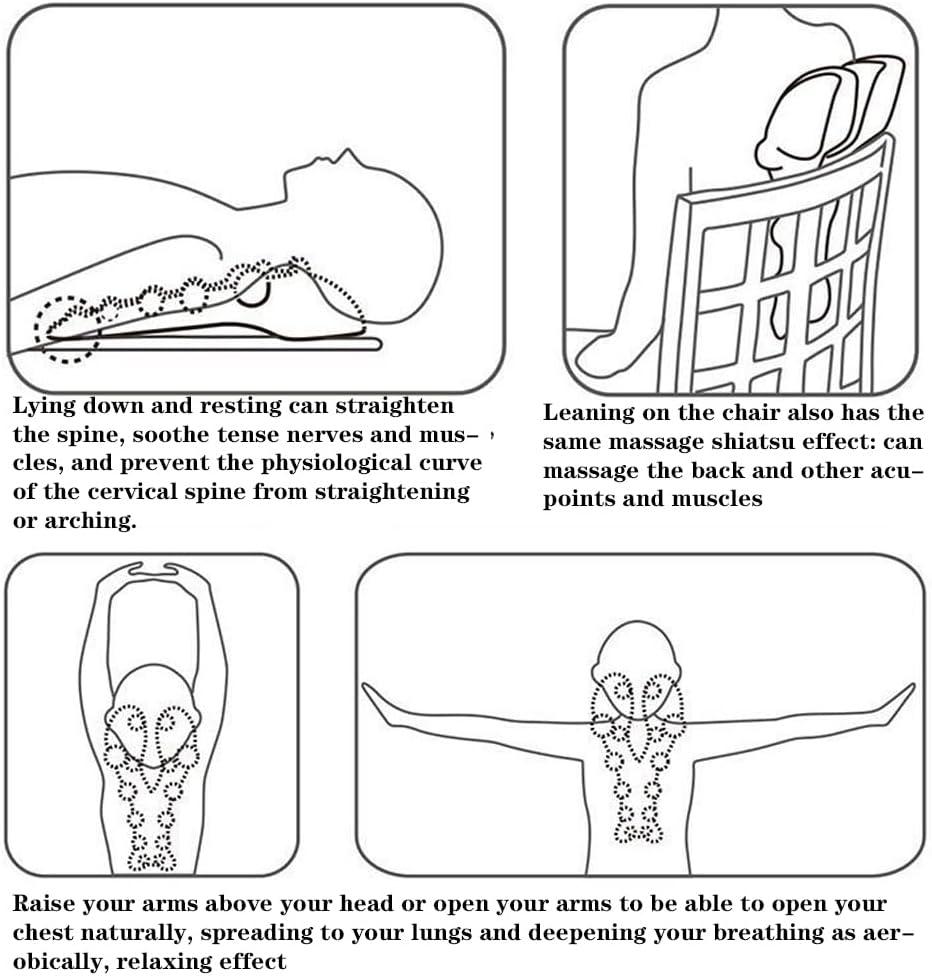 Lying down and resting can straighten the spine, soothe tense nerves and muscles, and prevent the physiological curve of the cervical spine from straightening or arching.

Leaning on the chair also has the same massage shiatsu effect: can massage the back and other acupoints and muscles

Raise your arms above your head or open your arms to be able to open your chest naturally, spreading to your lungs and deepening your breathing as aerobically, relaxing effect