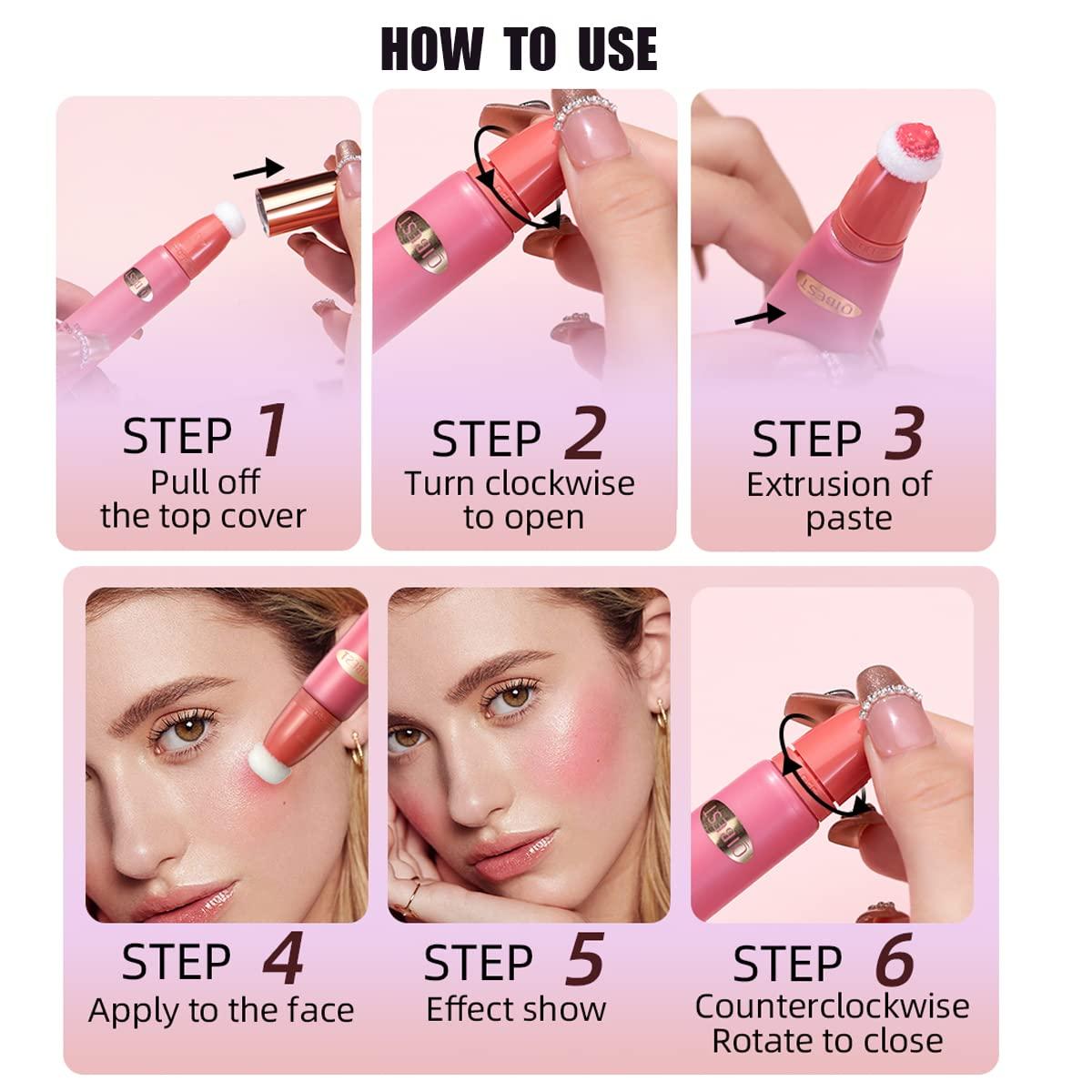 HOW TO USE

OIBEST

STEP 1
Pull off the top cover

OIBEST

STEP 2
Turn clockwise to open

OIBEST

STEP 3
Extrusion of paste

STEP 4
Apply to the face

STEP 5
Effect show

OIBEST

STEP 6
Counterclockwise Rotate to close