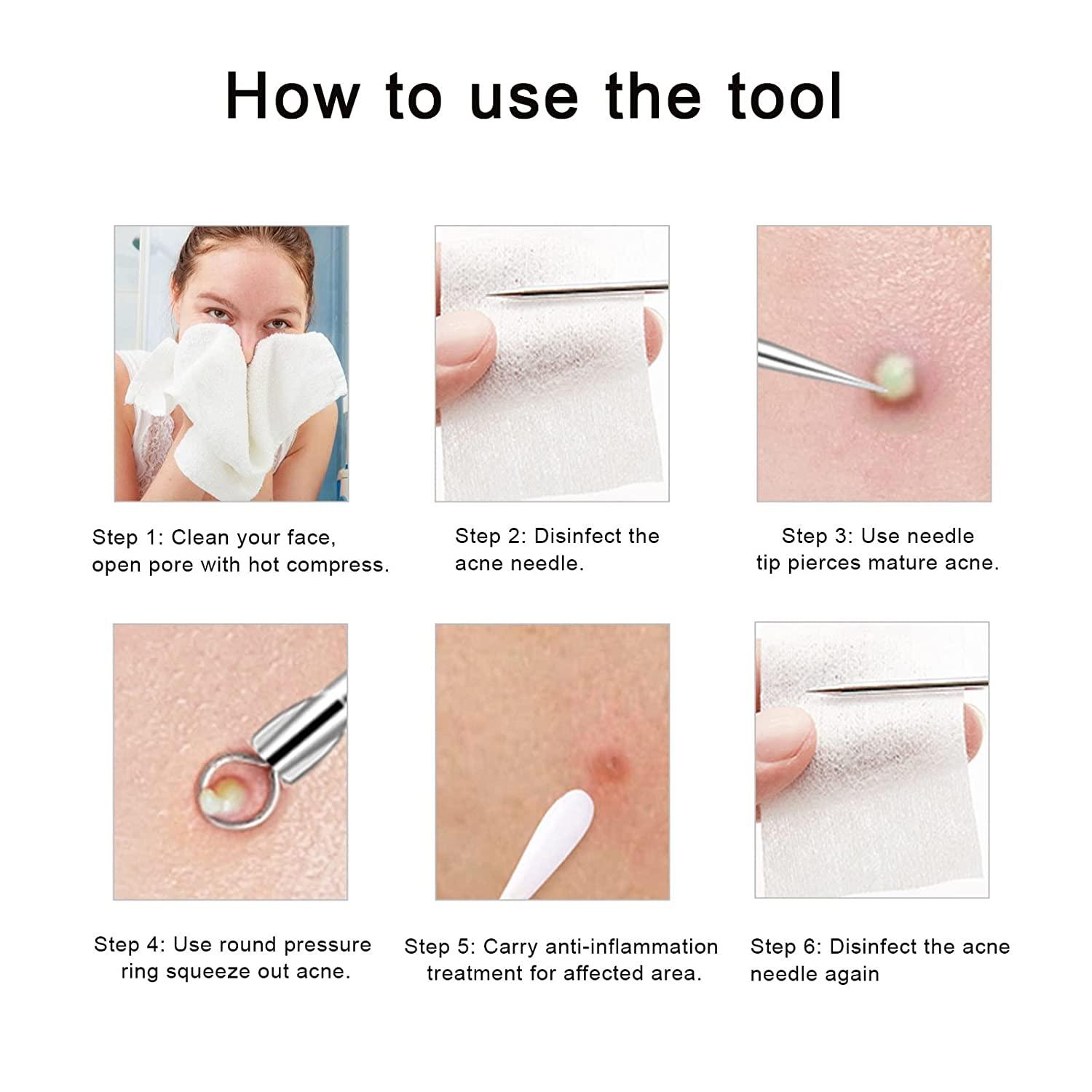 How to use the tool

Step 1: Clean your face, open pore with hot compress.

Step 2: Disinfect the acne needle.

Step 3: Use needle tip pierces mature acne.

Step 4: Use round pressure ring squeeze out acne.

Step 5: Carry anti-inflammation treatment for affected area.

Step 6: Disinfect the acne needle again