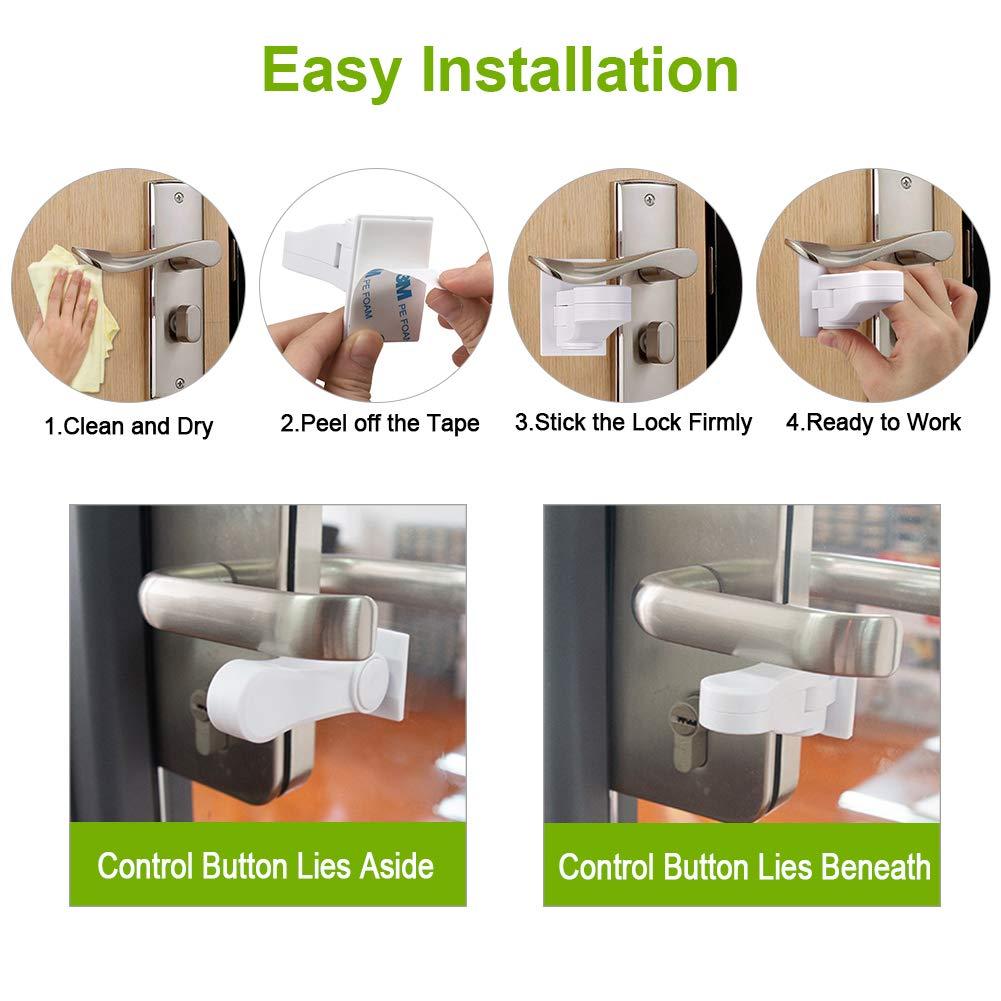 Easy Installation

3M PE FOAM

1.Clean and Dry

2.Peel off the Tape

3.Stick the Lock Firmly

4.Ready to Work

Control Button Lies Aside

Control Button Lies Beneath