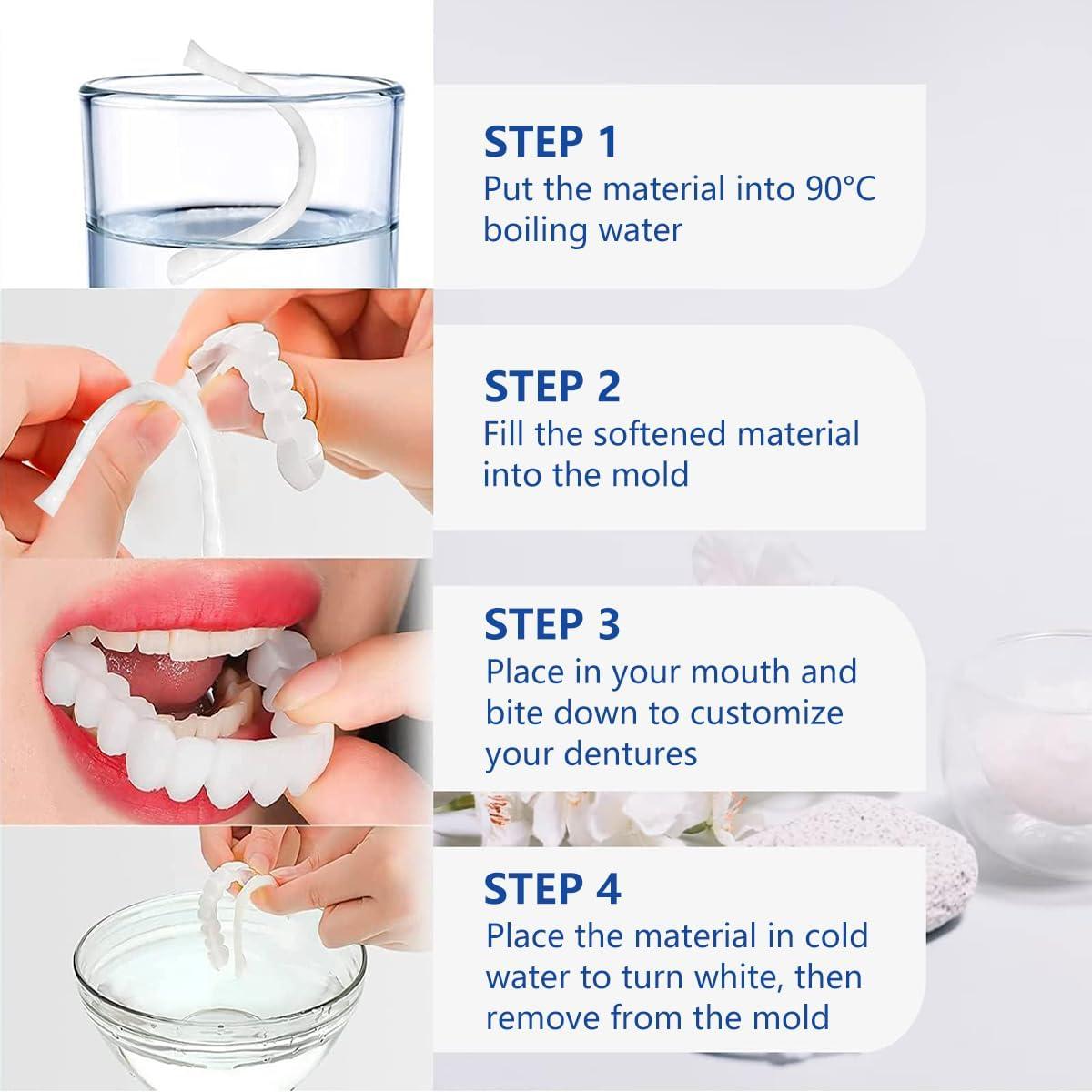 STEP 1
Put the material into 90°C boiling water

STEP 2
Fill the softened material into the mold

STEP 3
Place in your mouth and bite down to customize your dentures

STEP 4
Place the material in cold water to turn white, then remove from the mold