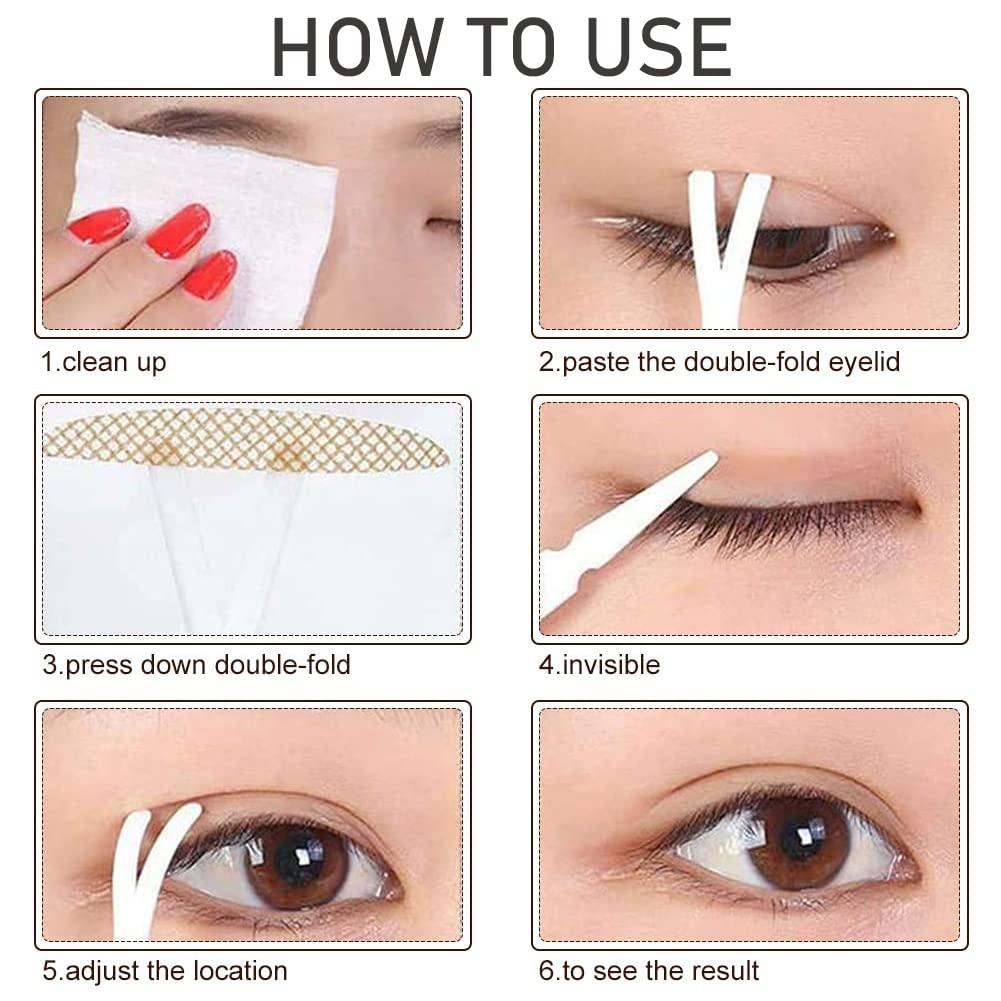 HOW TO USE

1.clean up

2.paste the double-fold eyelid

3.press down double-fold

4.invisible

5.adjust the location

6.to see the result