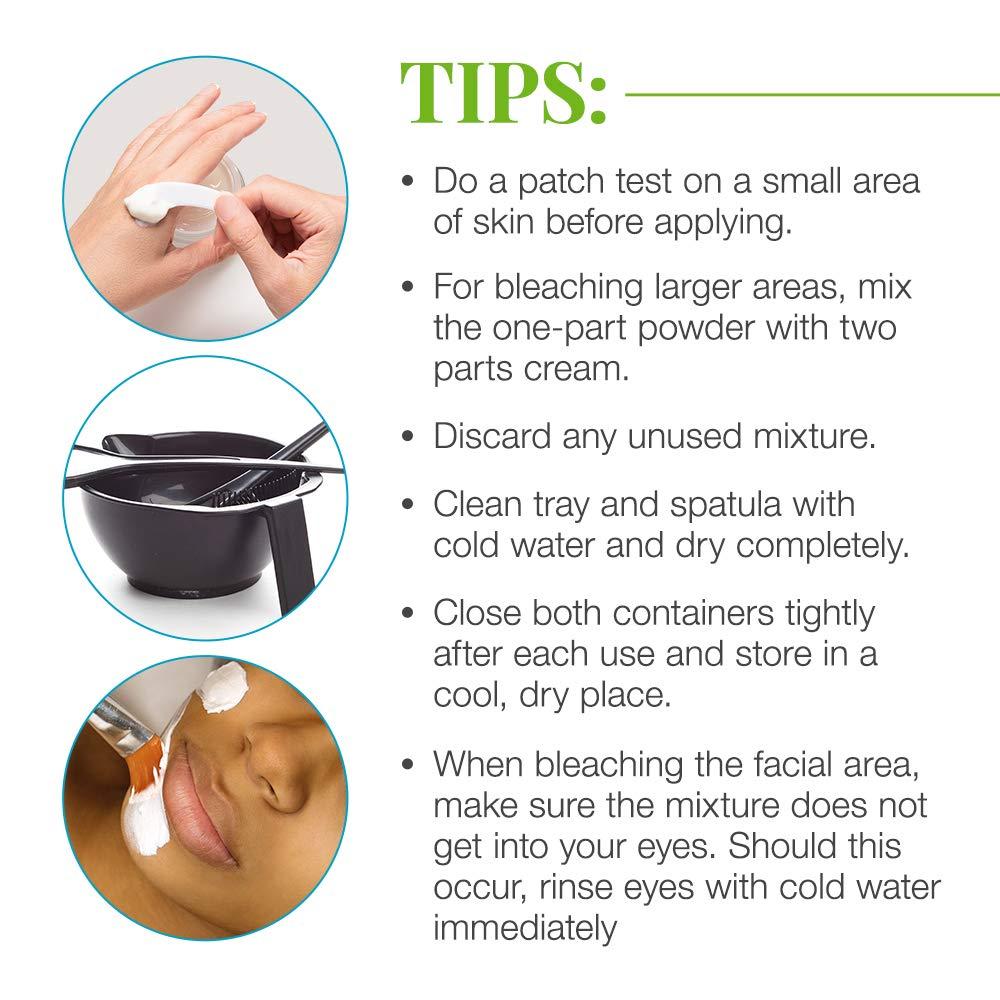 TIPS:

• Do a patch test on a small area of skin before applying.

• For bleaching larger areas, mix the one-part powder with two parts cream.

• Discard any unused mixture.

• Clean tray and spatula with cold water and dry completely.

• Close both containers tightly after each use and store in a cool, dry place.

• When bleaching the facial area, make sure the mixture does not get into your eyes. Should this occur, rinse eyes with cold water immediately