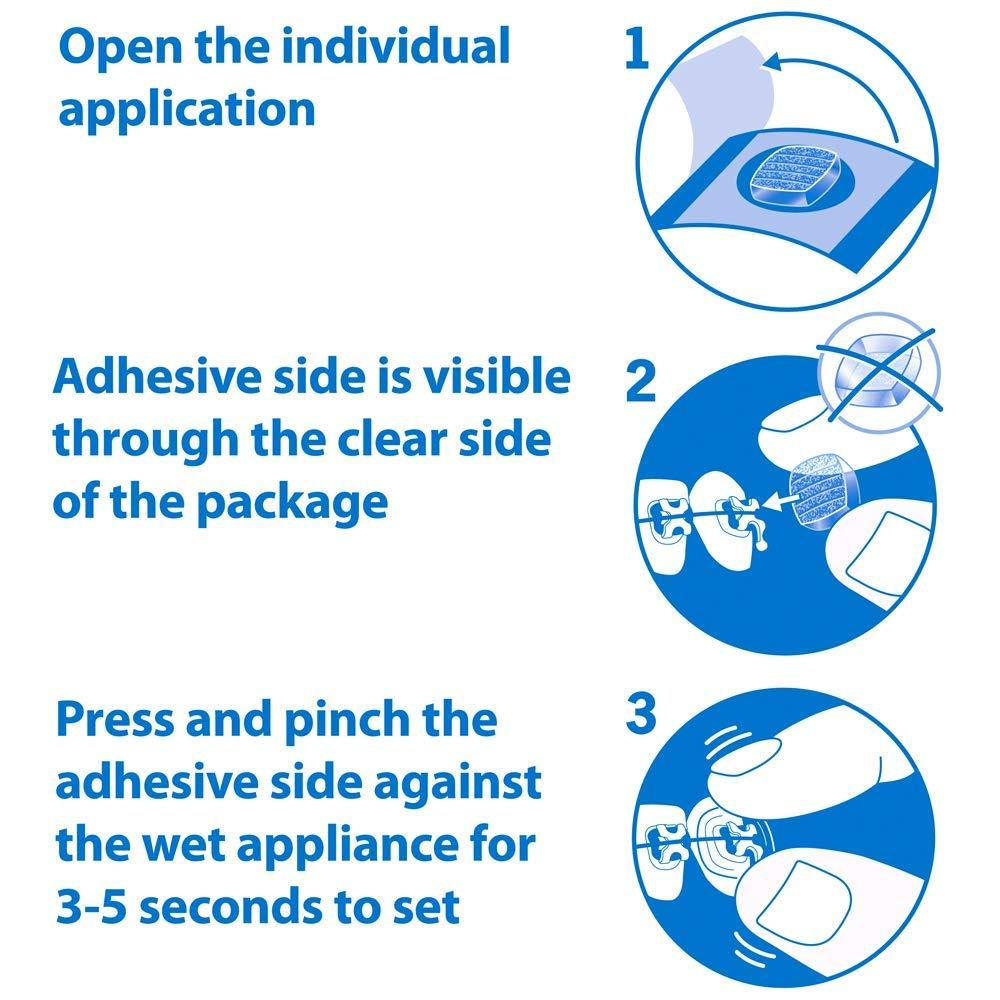 Open the individual application

1

Adhesive side is visible through the clear side of the package

2

Press and pinch the adhesive side against the wet appliance for 3-5 seconds to set

3