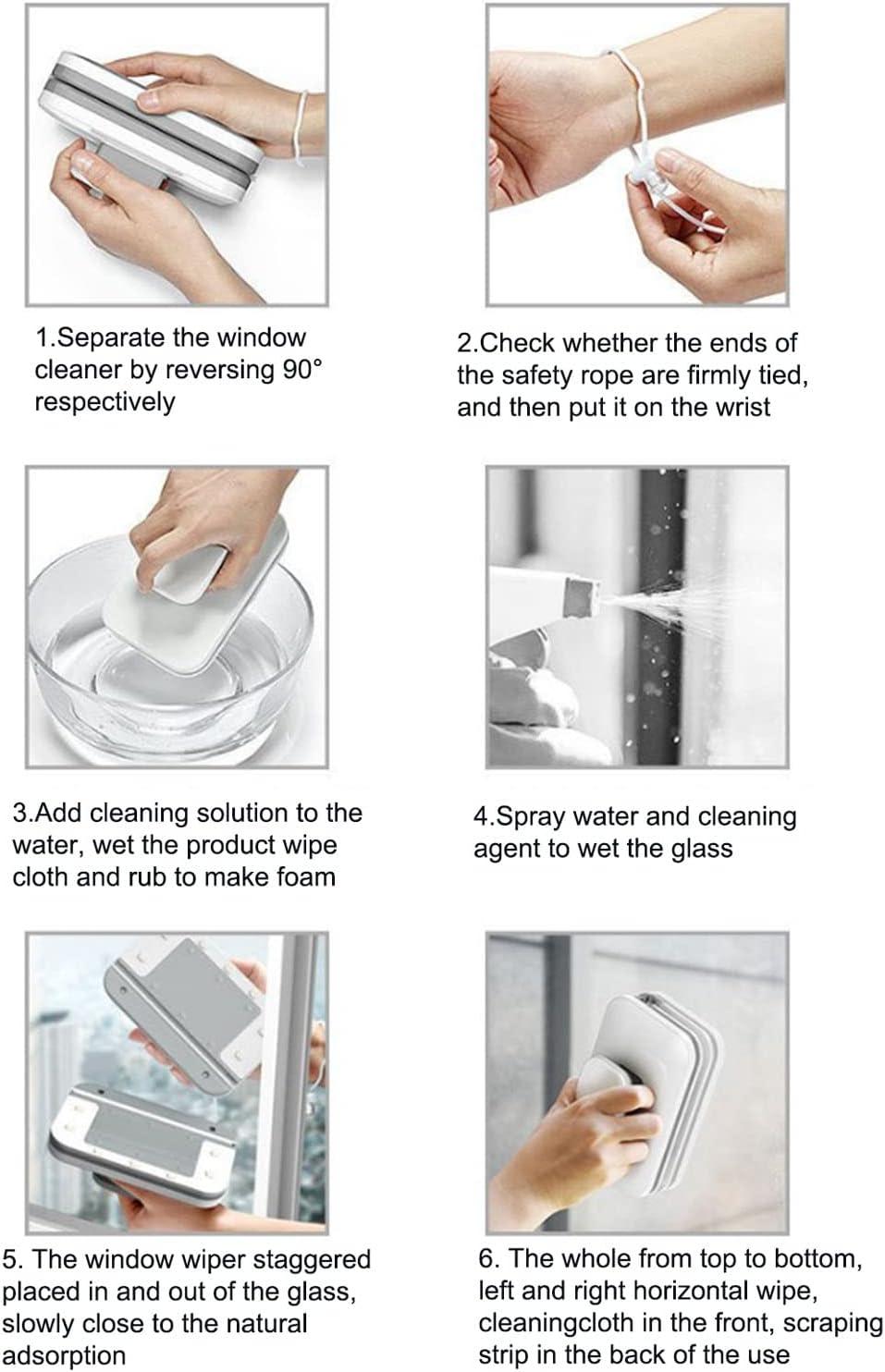 1.Separate the window cleaner by reversing 90° respectively

2.Check whether the ends of the safety rope are firmly tied, and then put it on the wrist

3.Add cleaning solution to the water, wet the product wipe cloth and rub to make foam

4.Spray water and cleaning agent to wet the glass

5. The window wiper staggered placed in and out of the glass, slowly close to the natural adsorption

6. The whole from top to bottom, left and right horizontal wipe, cleaningcloth in the front, scraping strip in the back of the use