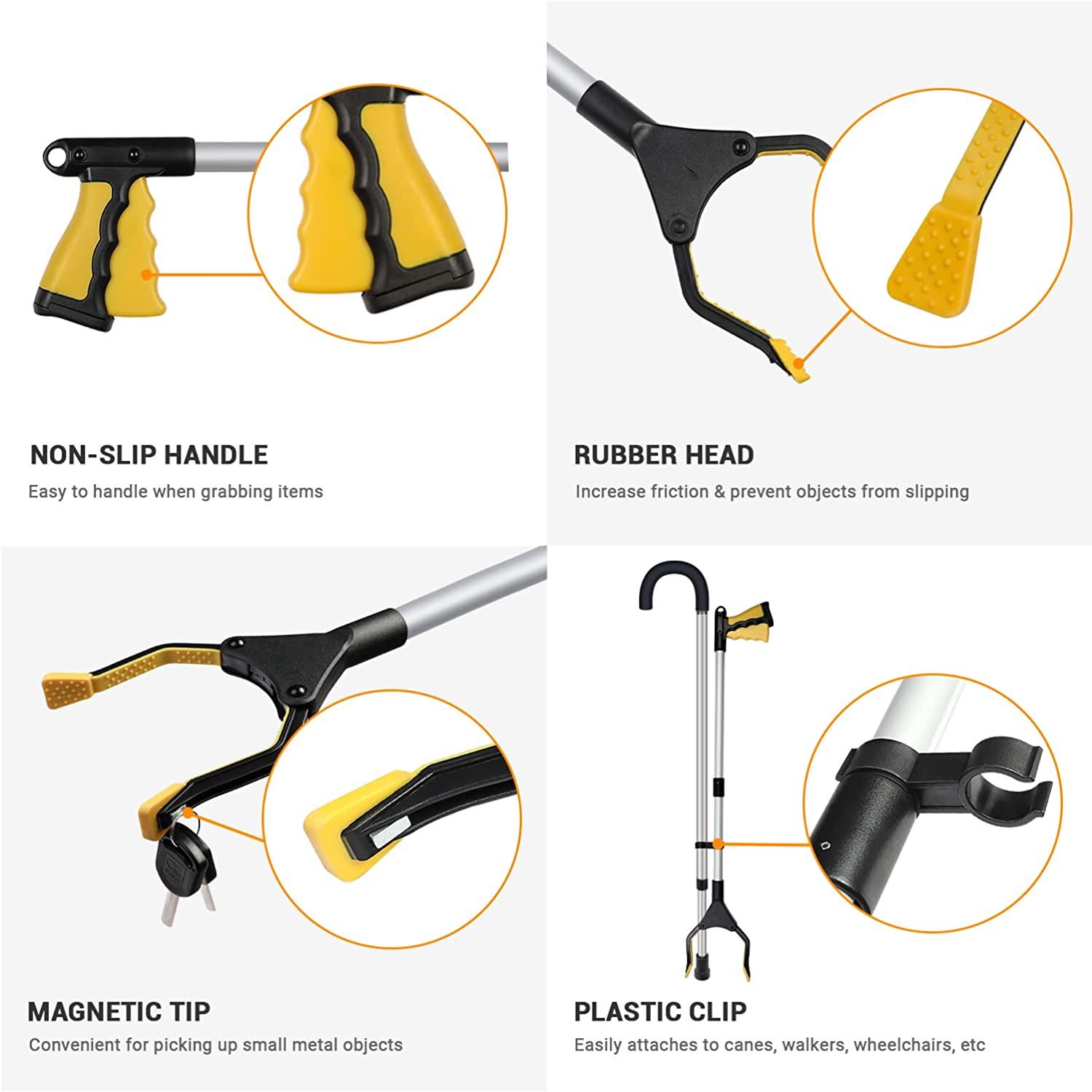 NON-SLIP HANDLE
Easy to handle when grabbing items

RUBBER HEAD
Increase friction & prevent objects from slipping

MAGNETIC TIP
Convenient for picking up small metal objects

PLASTIC CLIP
Easily attaches to canes, walkers, wheelchairs, etc