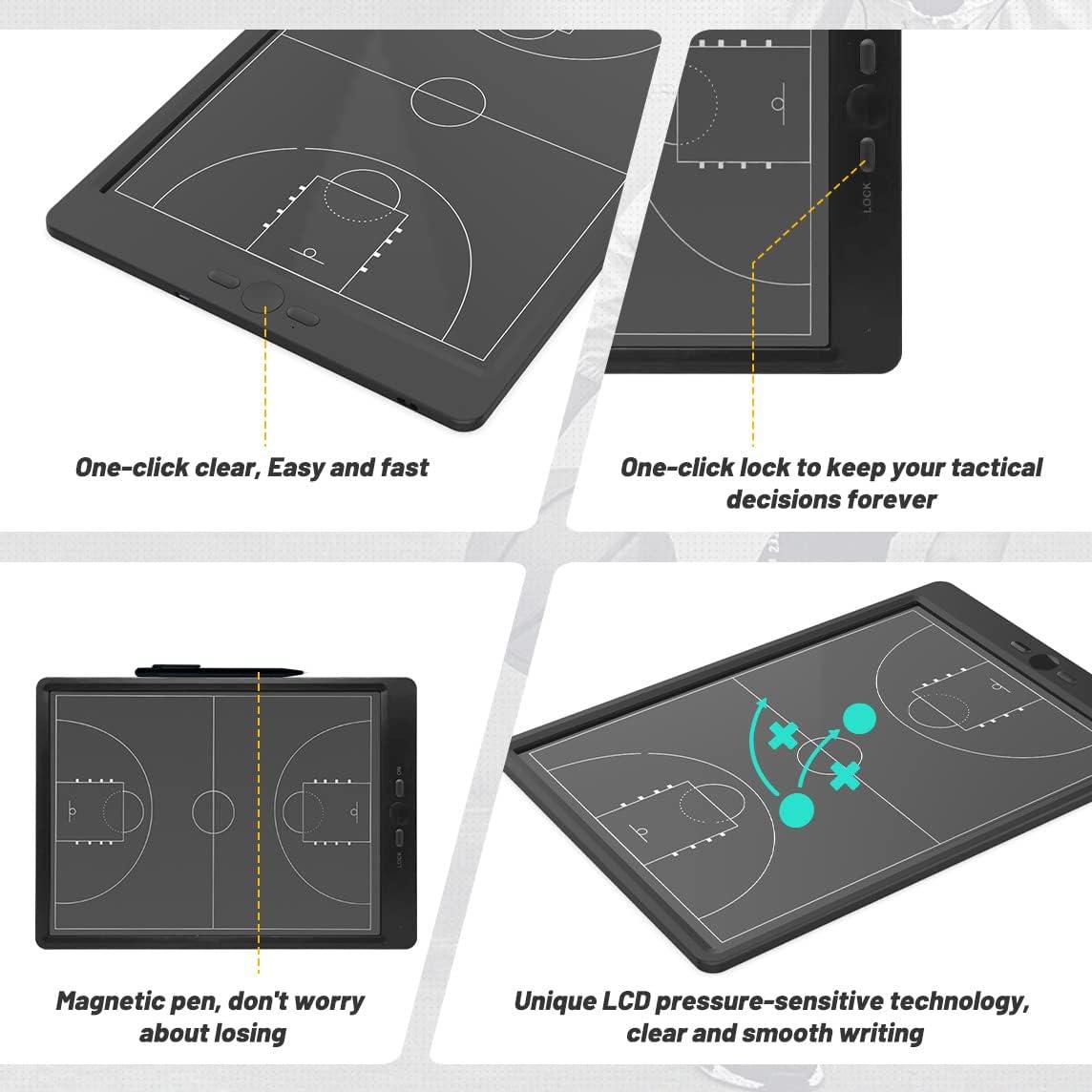 LOCK

One-click clear, Easy and fast

One-click lock to keep your tactical decisions forever

ON

LOCK

Magnetic pen, don't worry about losing

Unique LCD pressure-sensitive technology, clear and smooth writing