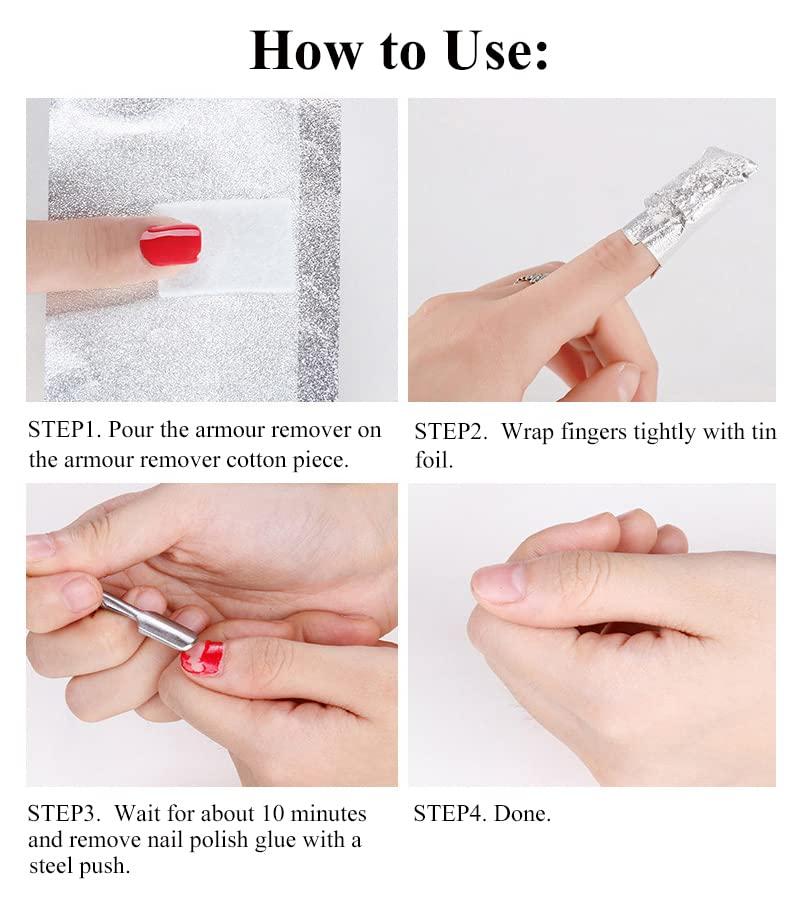 How to Use:

STEP1. Pour the armour remover on the armour remover cotton piece.

STEP2. Wrap fingers tightly with tin foil.

STEP3. Wait for about 10 minutes and remove nail polish glue with a steel push.

STEP4. Done.