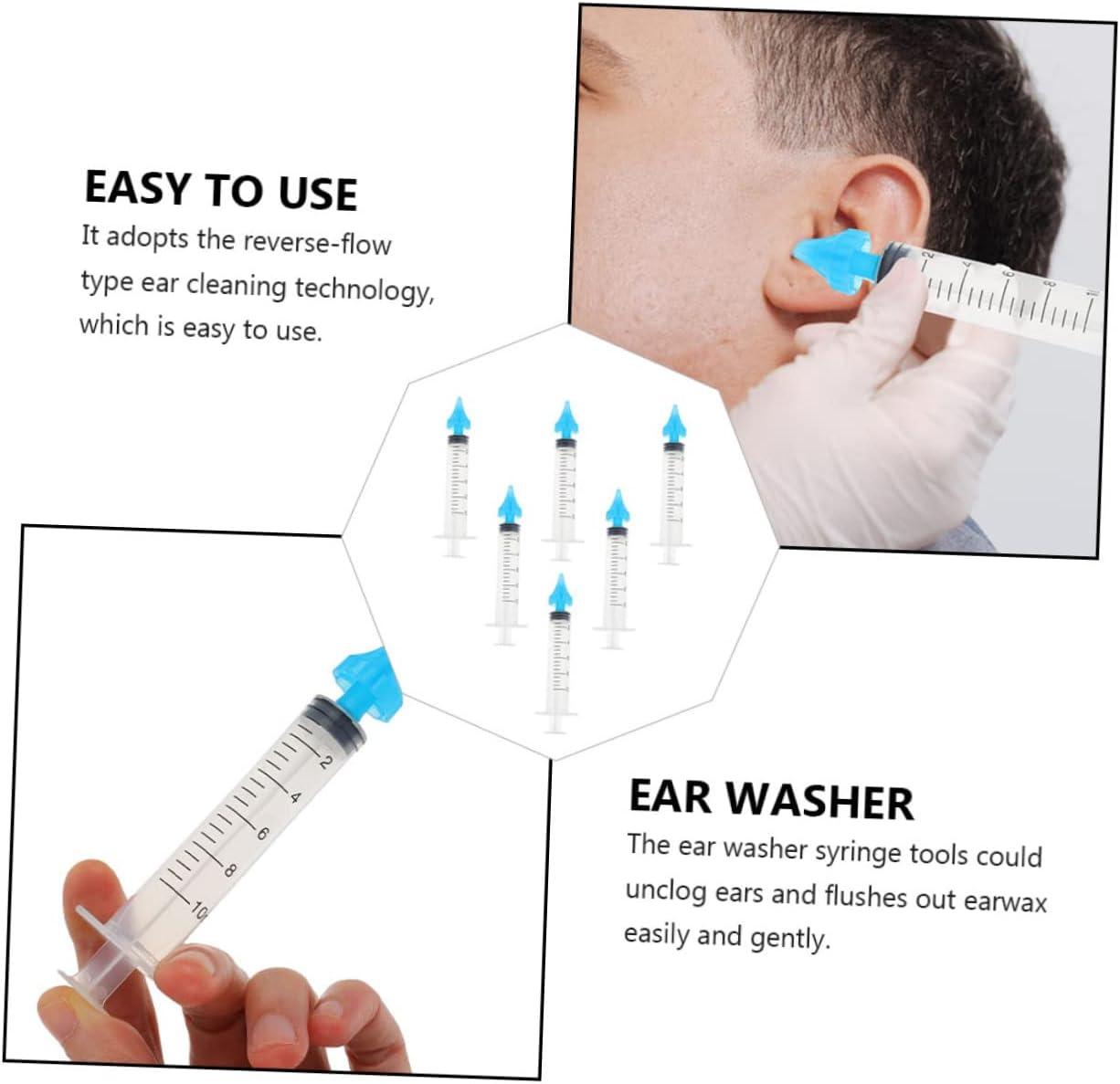 EASY TO USE

It adopts the reverse-flow type ear cleaning technology, which is easy to use.

2
4
6
8

2
4
6
8
10

EAR WASHER

The ear washer syringe tools could unclog ears and flushes out earwax easily and gently.