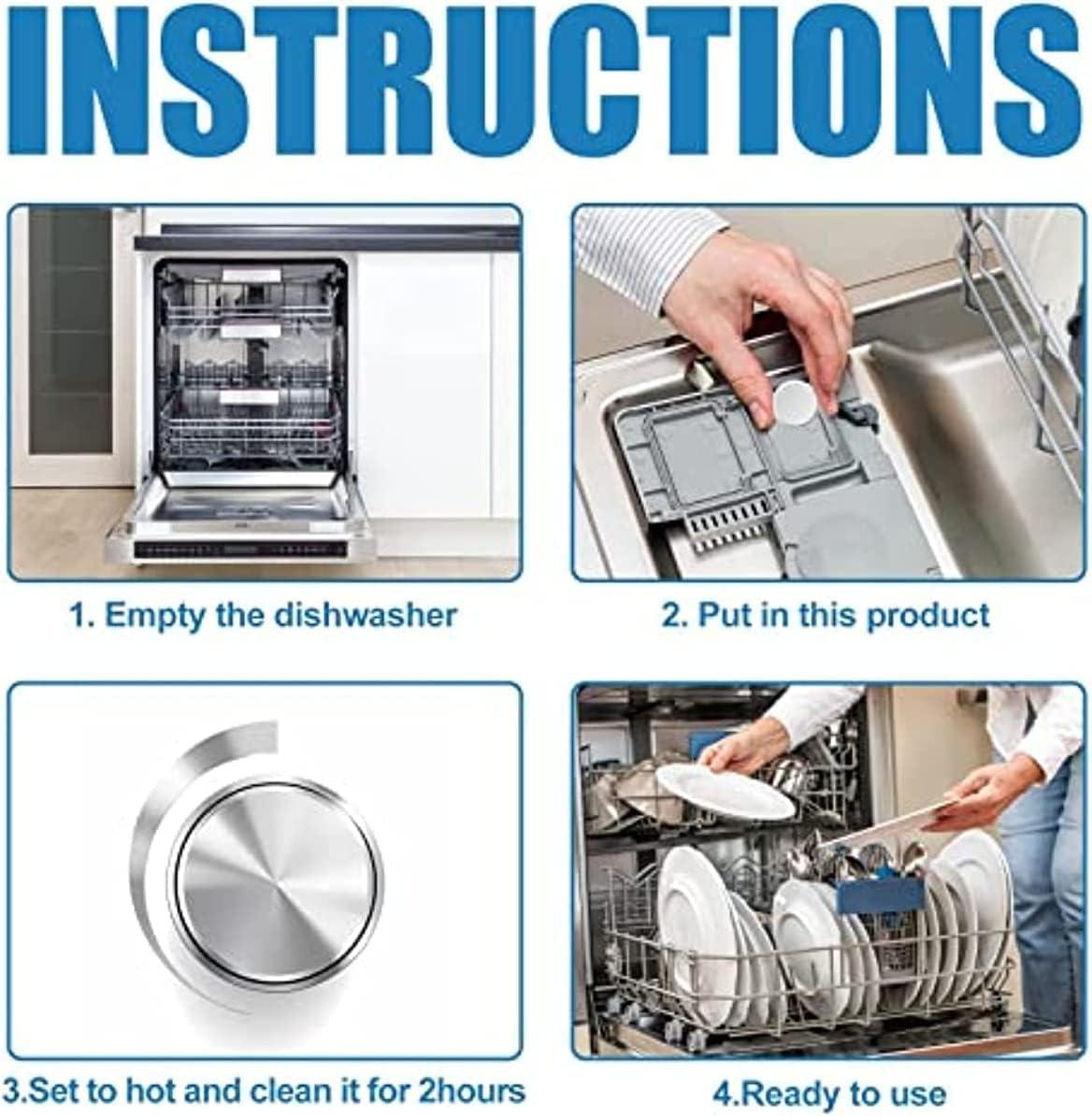 INSTRUCTIONS

1. Empty the dishwasher

2. Put in this product

3.Set to hot and clean it for 2hours

4.Ready to use