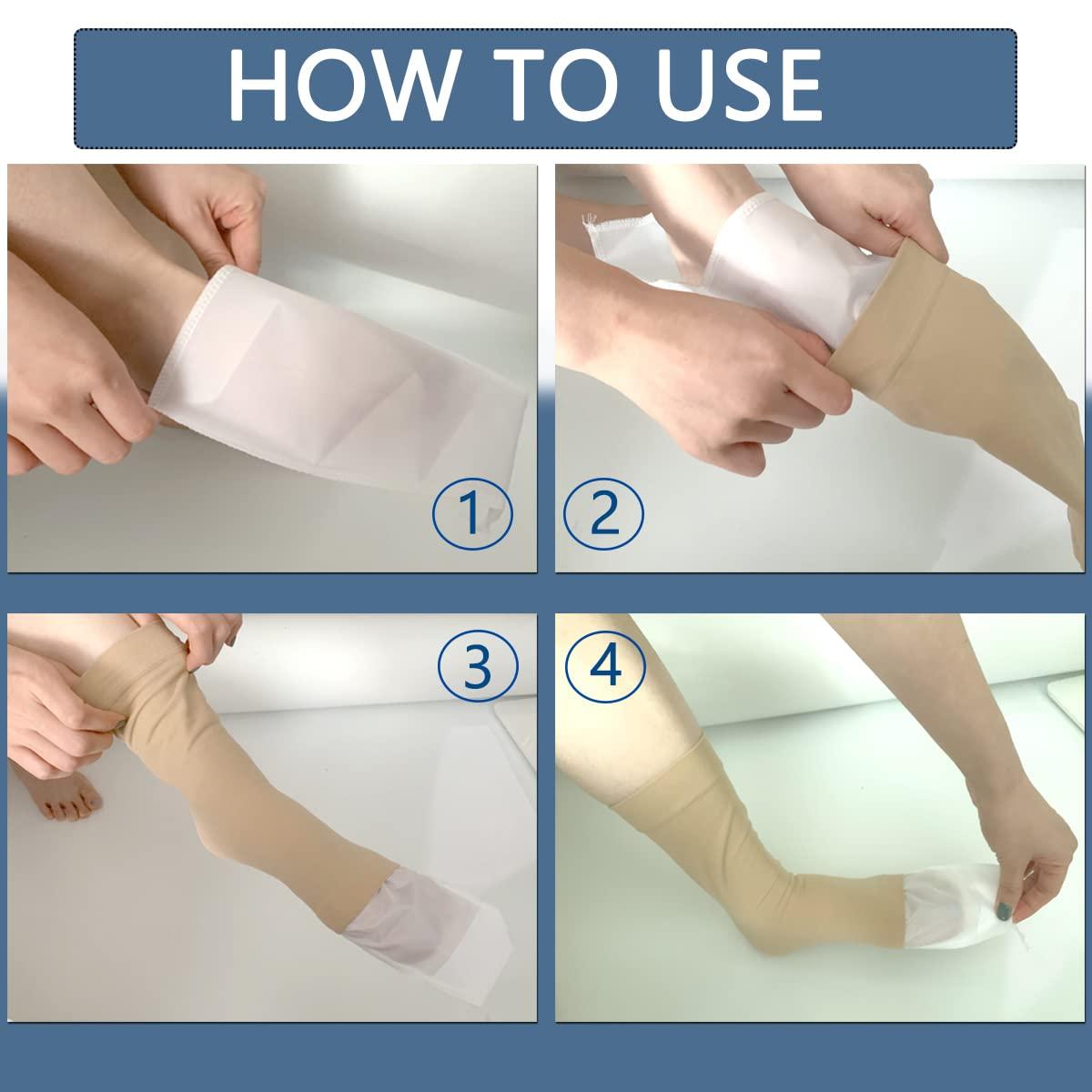 HOW TO USE

①

②

③

④