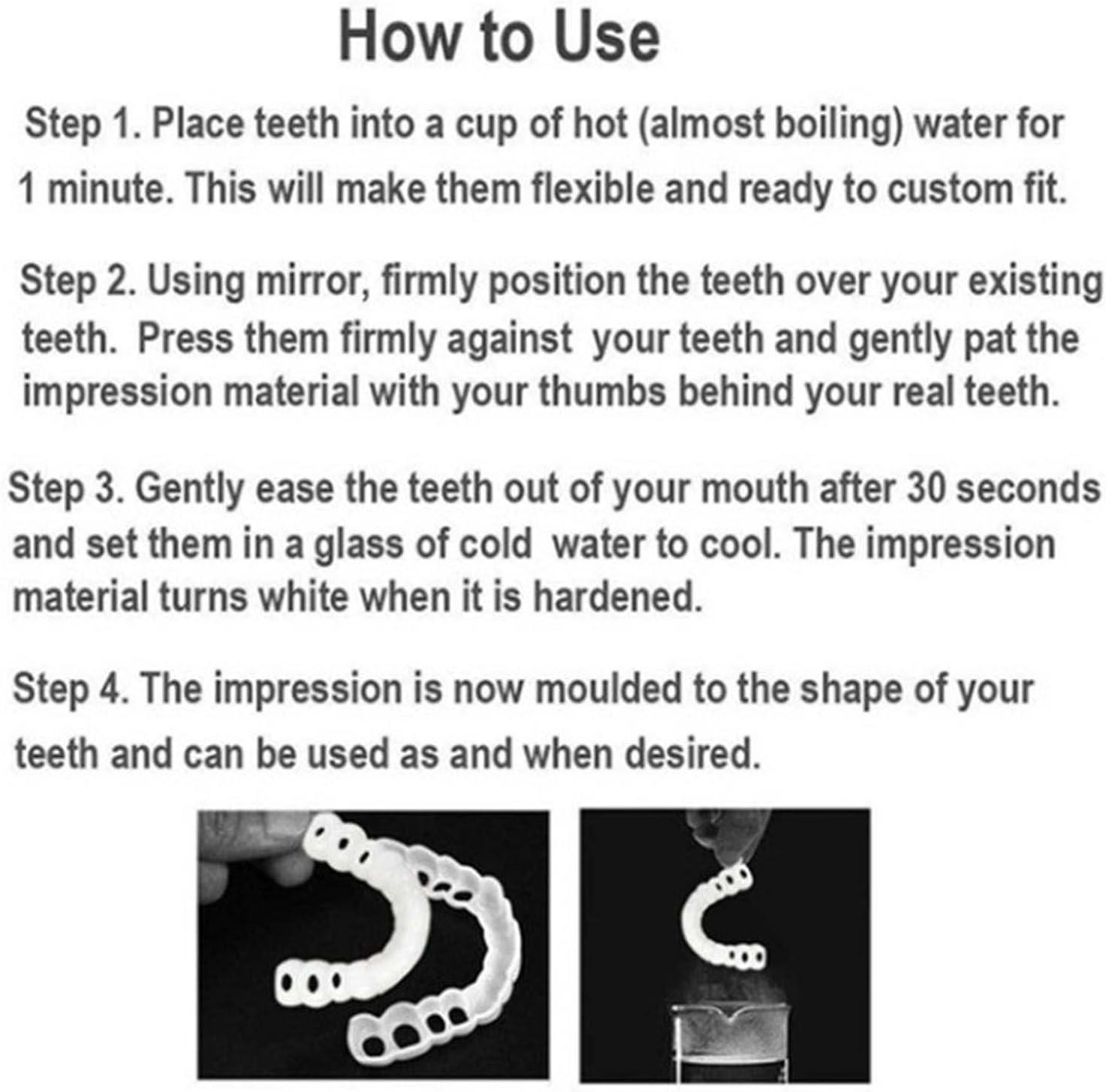 How to Use

Step 1. Place teeth into a cup of hot (almost boiling) water for 1 minute. This will make them flexible and ready to custom fit.

Step 2. Using mirror, firmly position the teeth over your existing teeth. Press them firmly against your teeth and gently pat the impression material with your thumbs behind your real teeth.

Step 3. Gently ease the teeth out of your mouth after 30 seconds and set them in a glass of cold water to cool. The impression material turns white when it is hardened.

Step 4. The impression is now moulded to the shape of your teeth and can be used as and when desired.