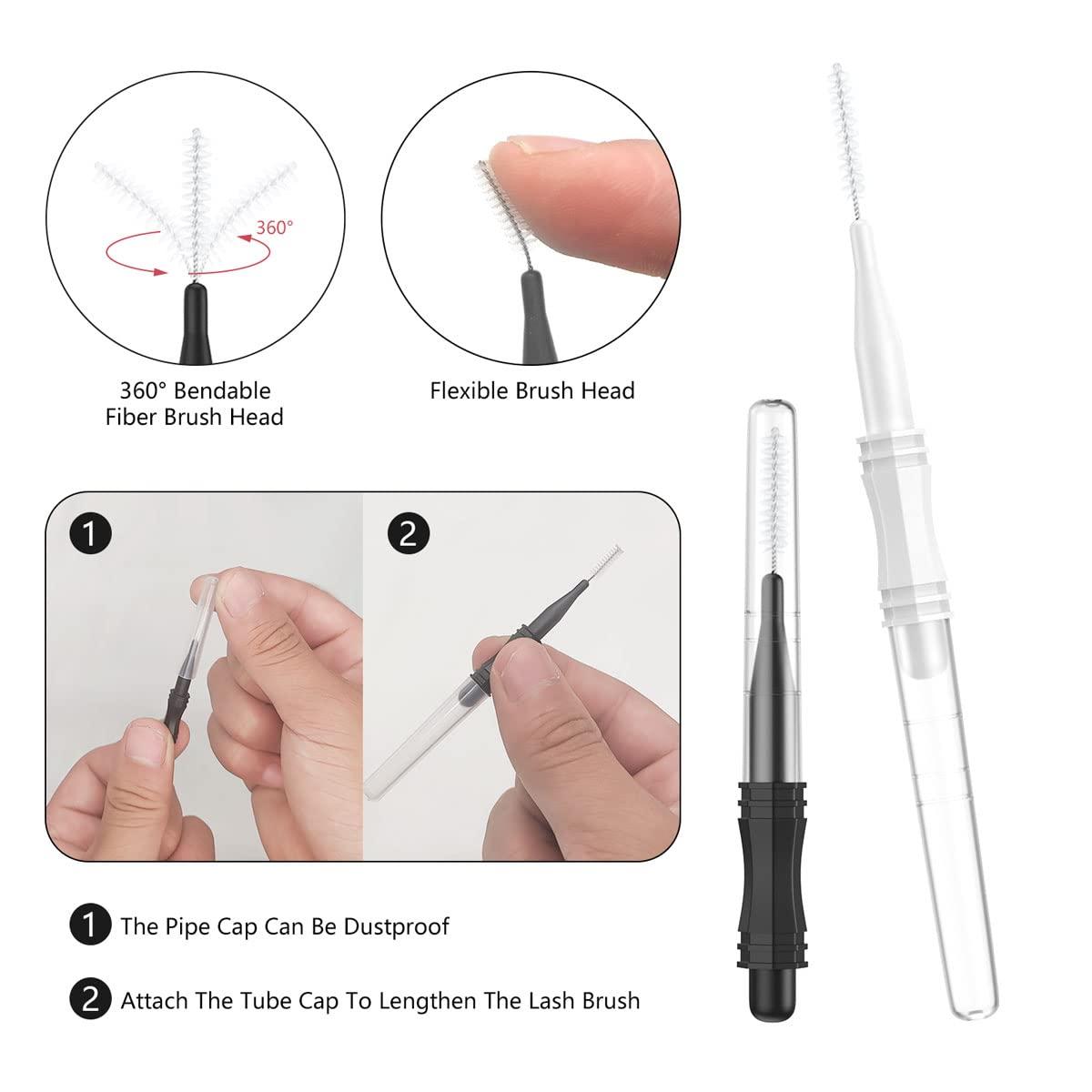 360°

360° Bendable Fiber Brush Head

Flexible Brush Head

1

2

1 The Pipe Cap Can Be Dustproof

2 Attach The Tube Cap To Lengthen The Lash Brush