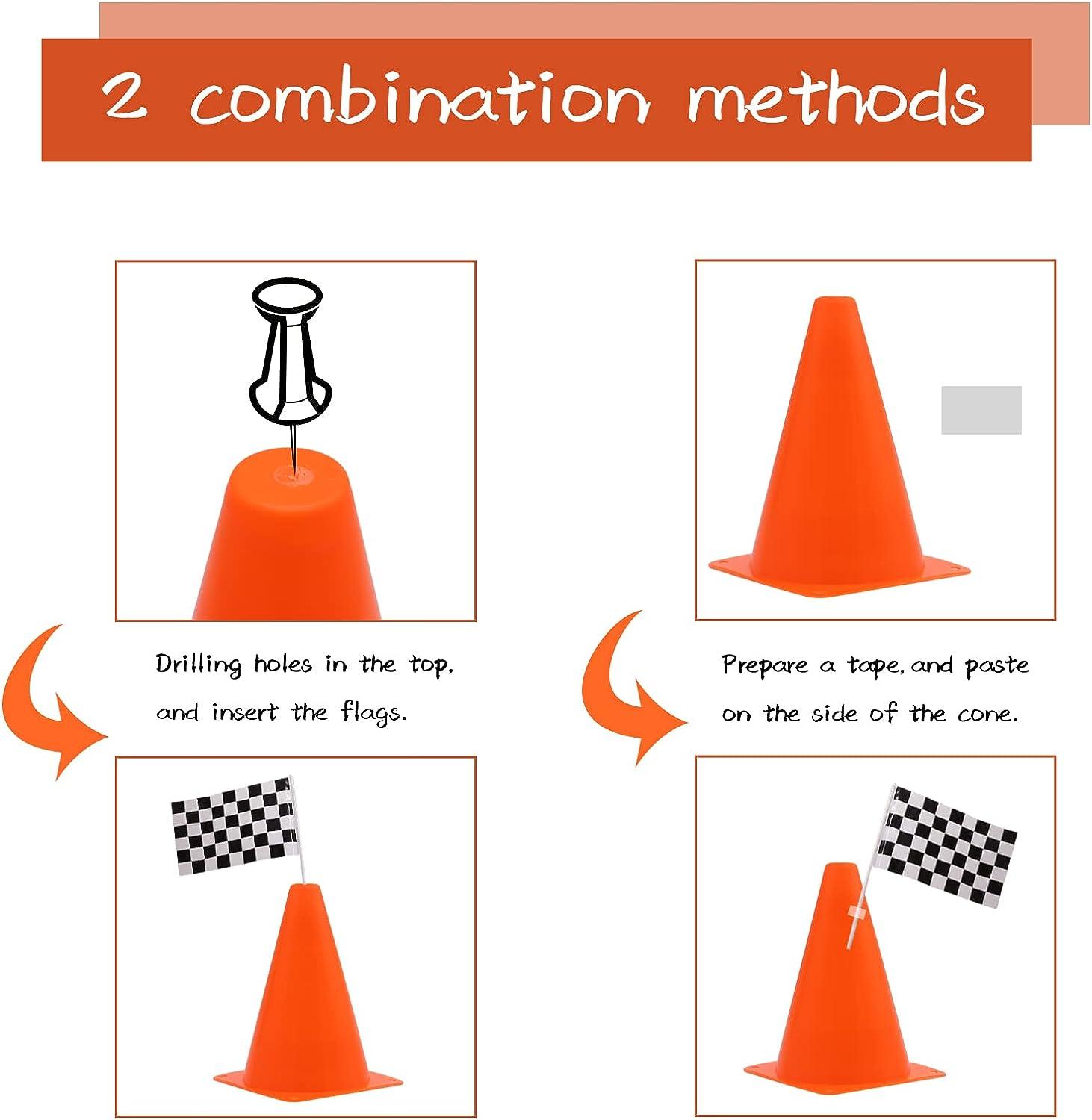 2 combination methods

Drilling holes in the top, and insert the flags.

Prepare a tape, and paste on the side of the cone.