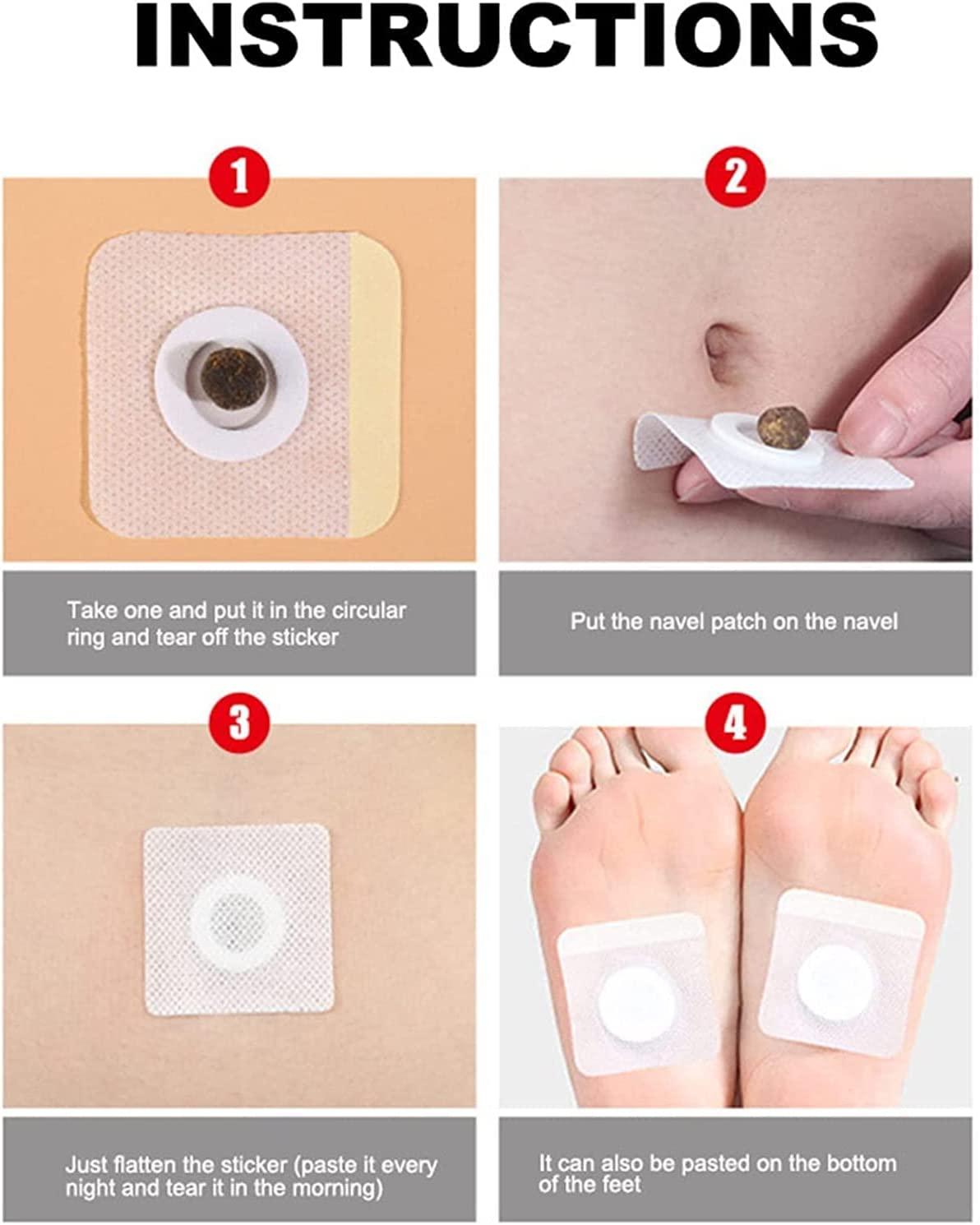 INSTRUCTIONS

1

Take one and put it in the circular ring and tear off the sticker

2

Put the navel patch on the navel

3

Just flatten the sticker (paste it every night and tear it in the morning)

4

It can also be pasted on the bottom of the feet