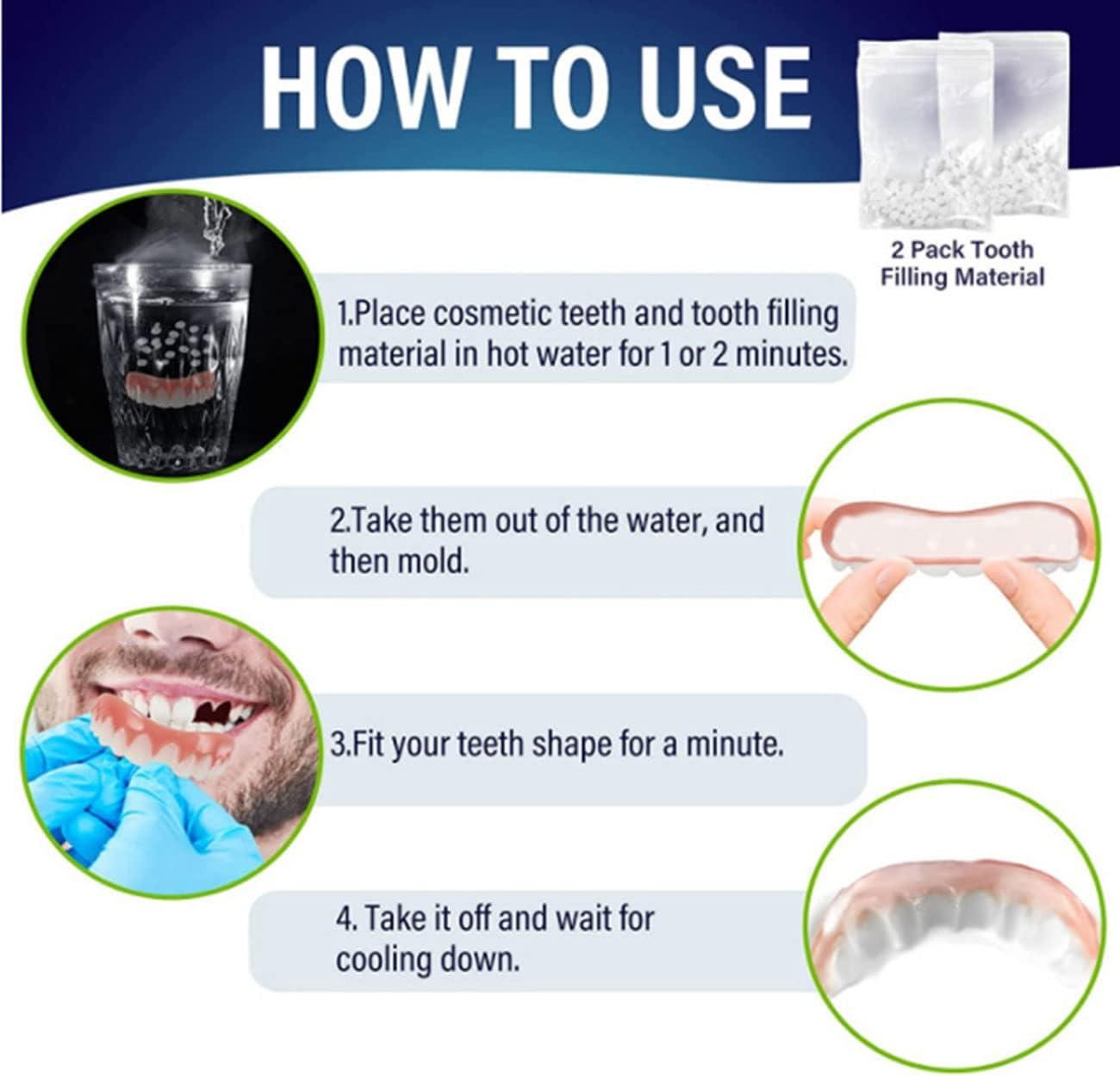 HOW TO USE

2 Pack Tooth Filling Material

1.Place cosmetic teeth and tooth filling material in hot water for 1 or 2 minutes.

2.Take them out of the water, and then mold.

3.Fit your teeth shape for a minute.

4. Take it off and wait for cooling down.