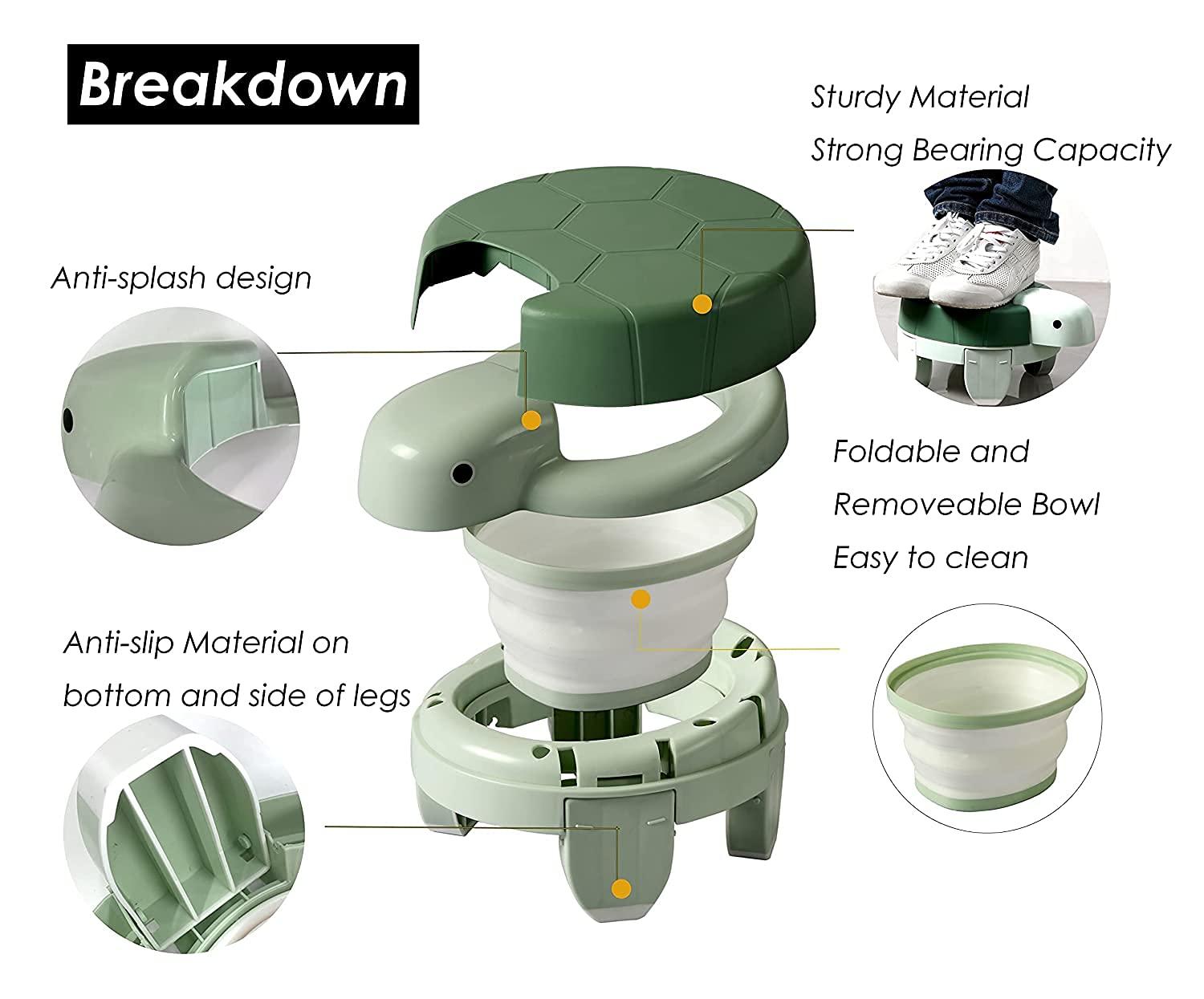 Breakdown

Sturdy Material
Strong Bearing Capacity

Anti-splash design

Foldable and
Removeable Bowl
Easy to clean

Anti-slip Material on
bottom and side of legs