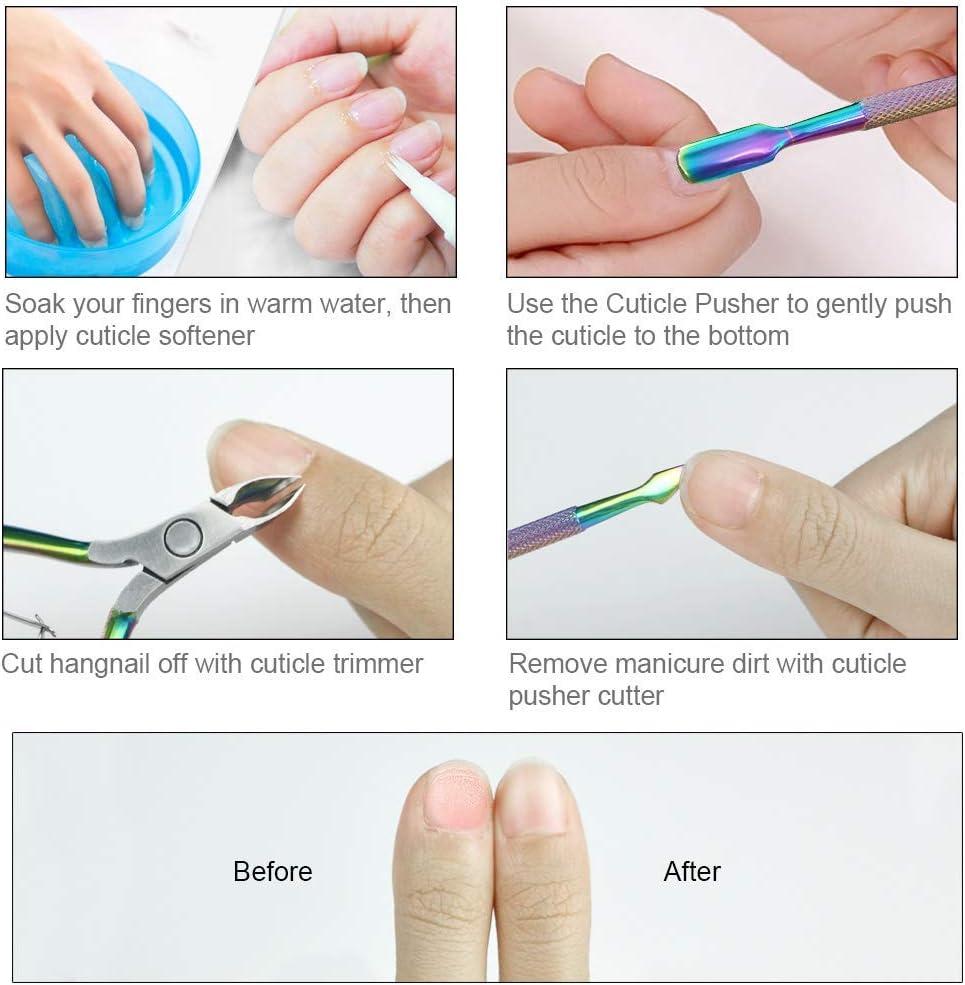 Soak your fingers in warm water, then apply cuticle softener

Use the Cuticle Pusher to gently push the cuticle to the bottom

Cut hangnail off with cuticle trimmer

Remove manicure dirt with cuticle pusher cutter

Before

After