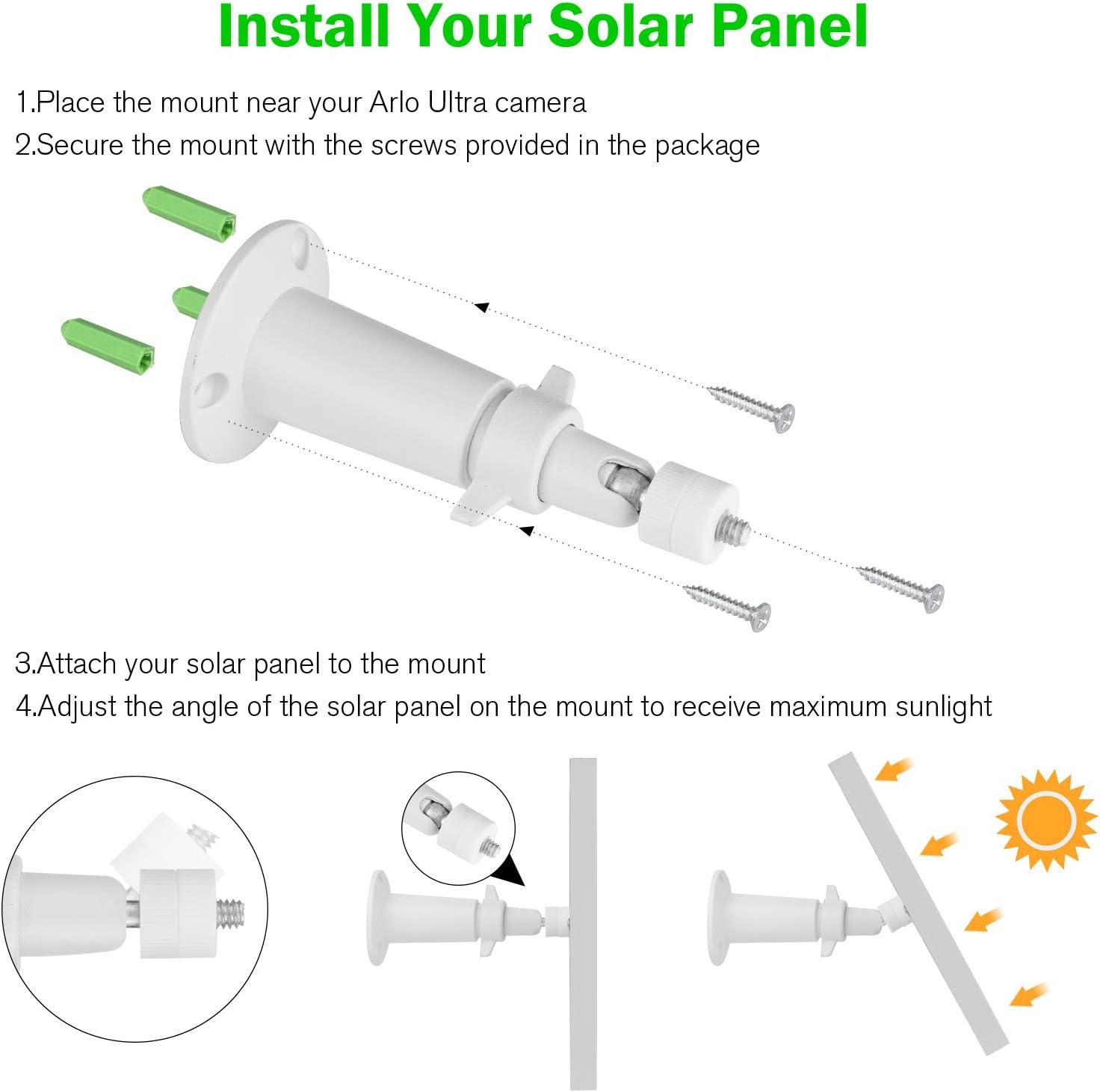 Install Your Solar Panel

1.Place the mount near your Arlo Ultra camera
2.Secure the mount with the screws provided in the package

3.Attach your solar panel to the mount
4.Adjust the angle of the solar panel on the mount to receive maximum sunlight