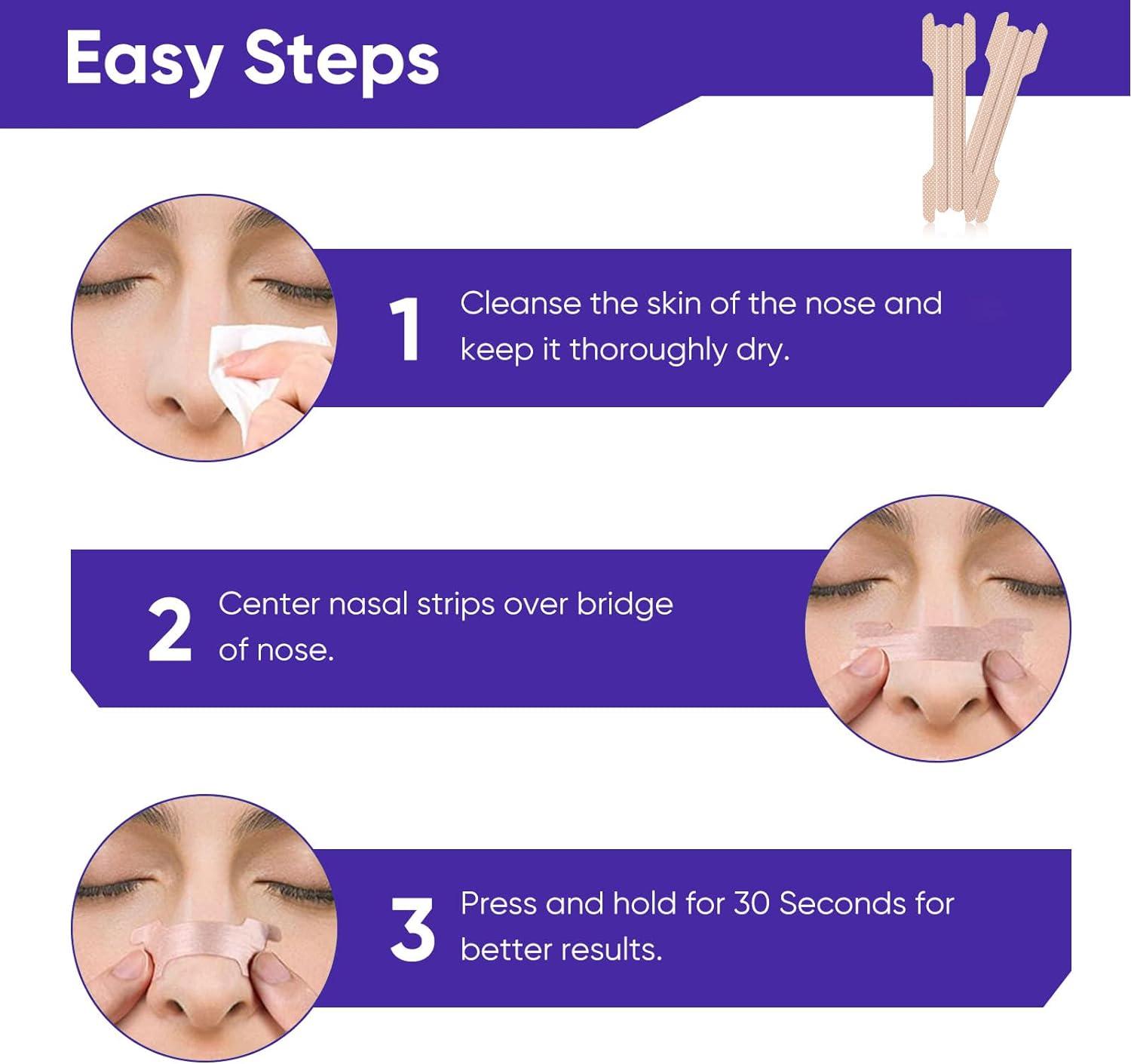 Easy Steps

1 Cleanse the skin of the nose and keep it thoroughly dry.

2 Center nasal strips over bridge of nose.

3 Press and hold for 30 Seconds for better results.