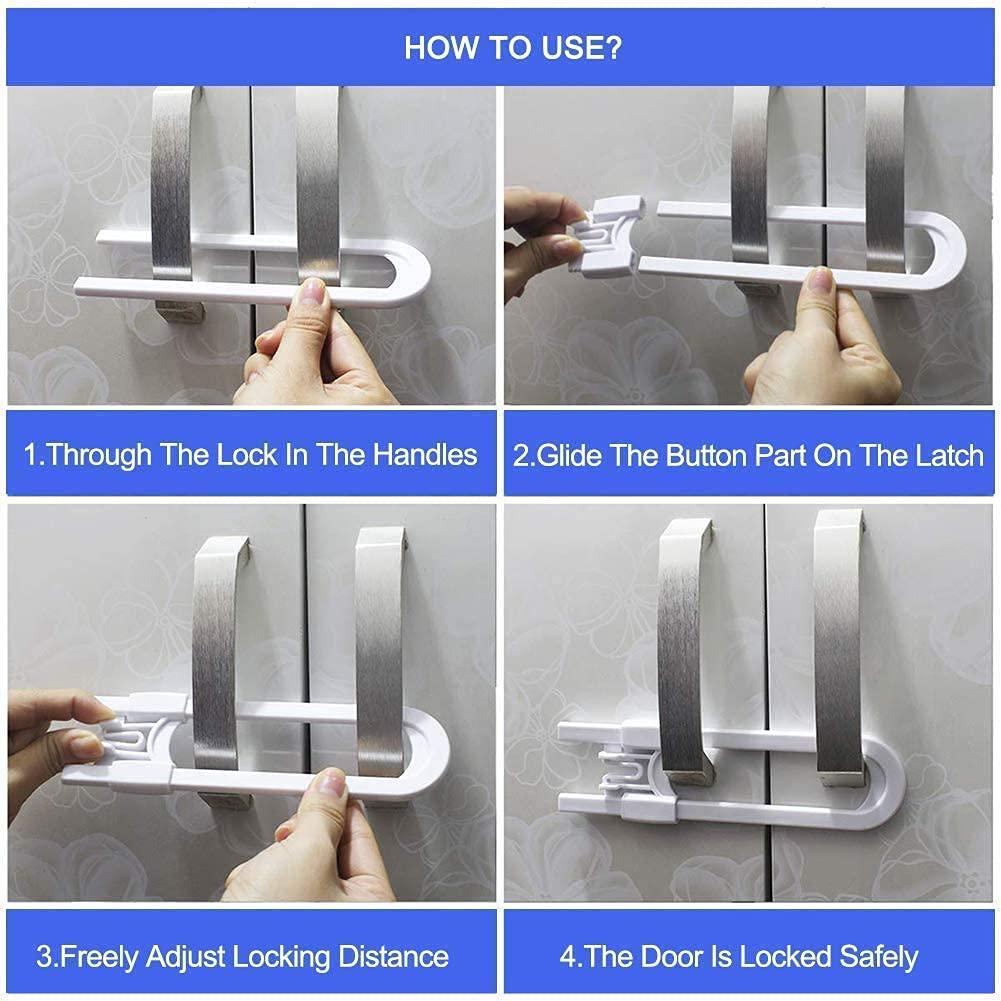 HOW TO USE?

1.Through The Lock In The Handles

2.Glide The Button Part On The Latch

3.Freely Adjust Locking Distance

4.The Door Is Locked Safely