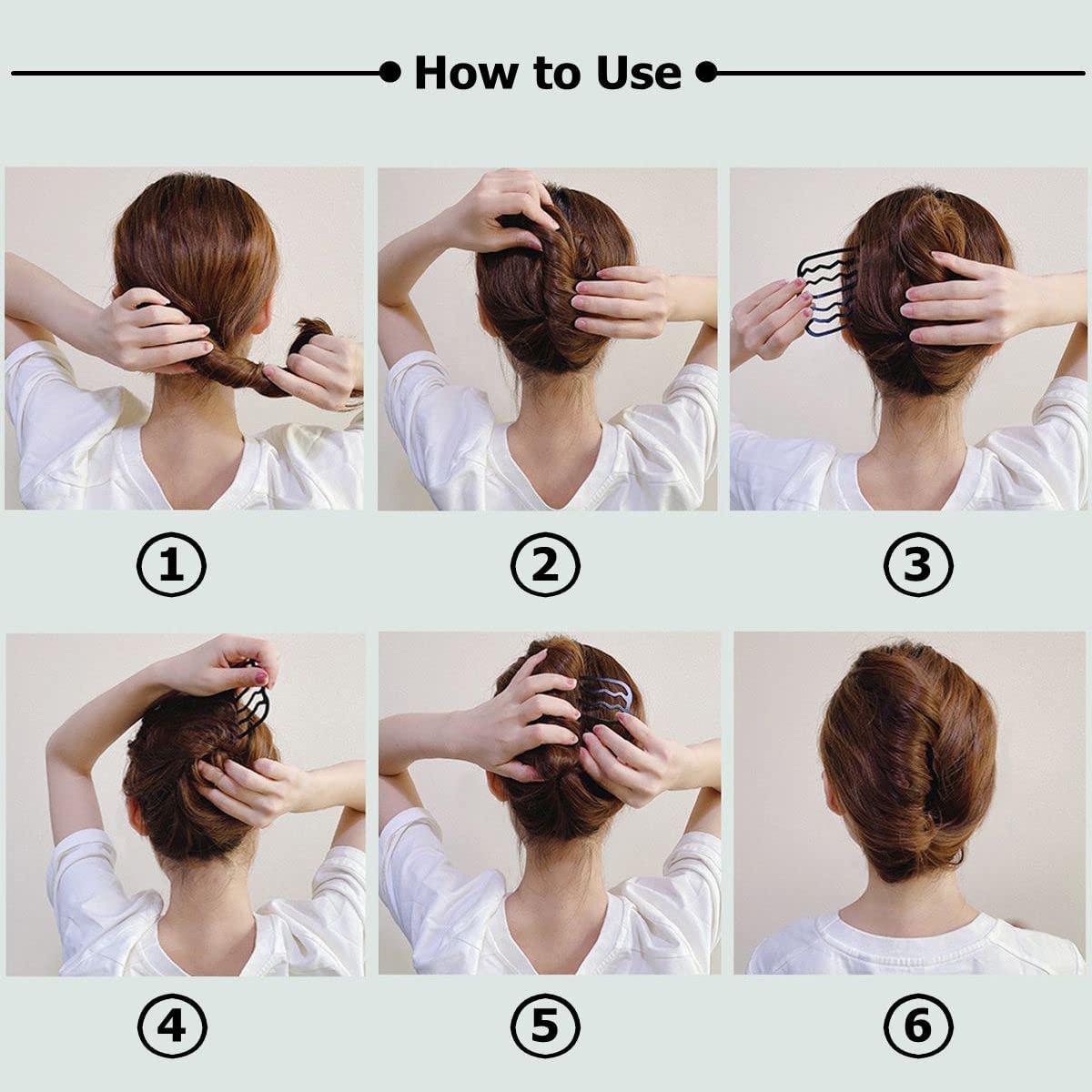 How to Use

①

②

③

④

⑤

⑥