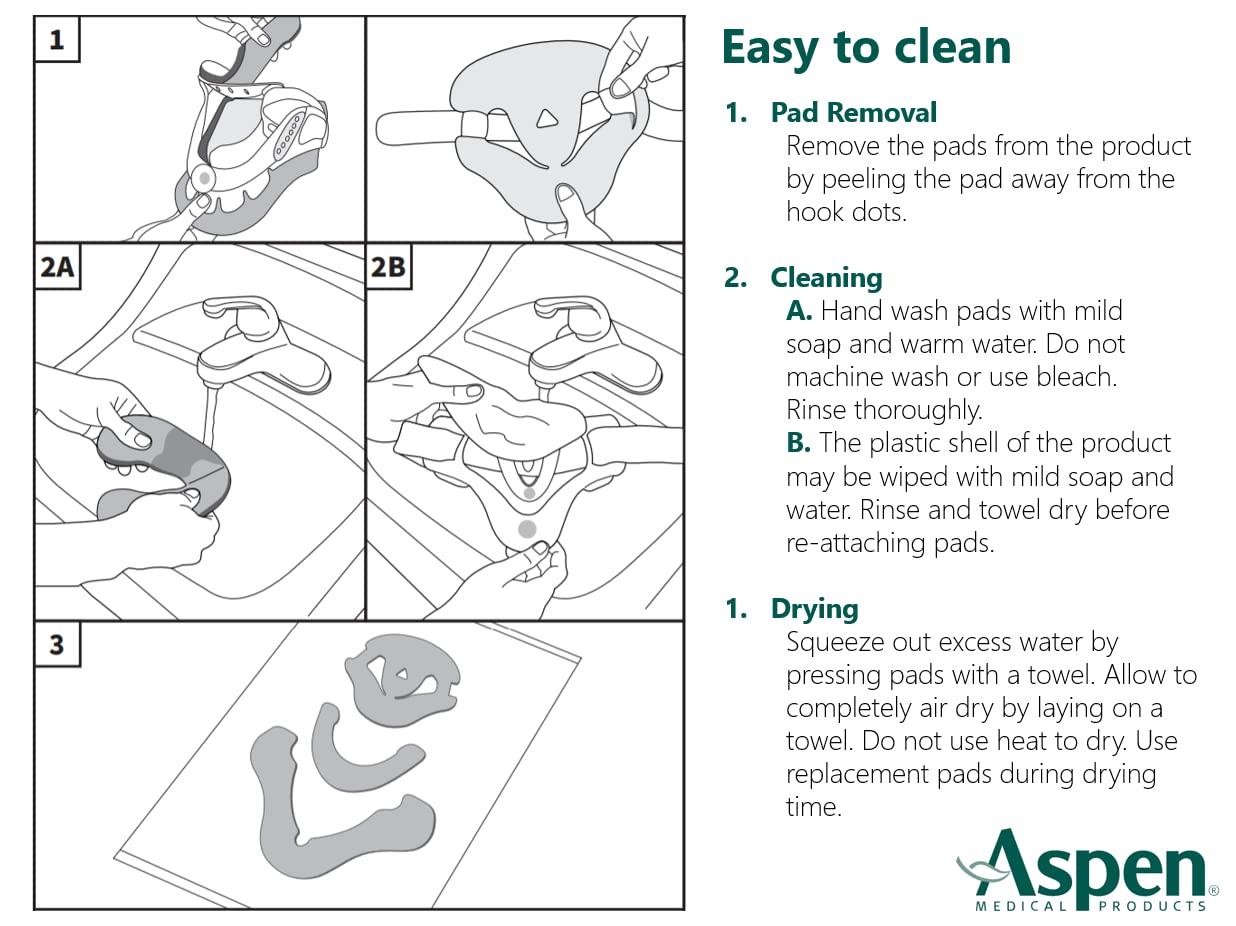 1

2A

2B

3

Easy to clean

1. Pad Removal
Remove the pads from the product by peeling the pad away from the hook dots.

2. Cleaning
A. Hand wash pads with mild soap and warm water. Do not machine wash or use bleach. Rinse thoroughly.
B. The plastic shell of the product may be wiped with mild soap and water. Rinse and towel dry before re-attaching pads.

1. Drying
Squeeze out excess water by pressing pads with a towel. Allow to completely air dry by laying on a towel. Do not use heat to dry. Use replacement pads during drying time.

Aspen®
MEDICAL PRODUCTS