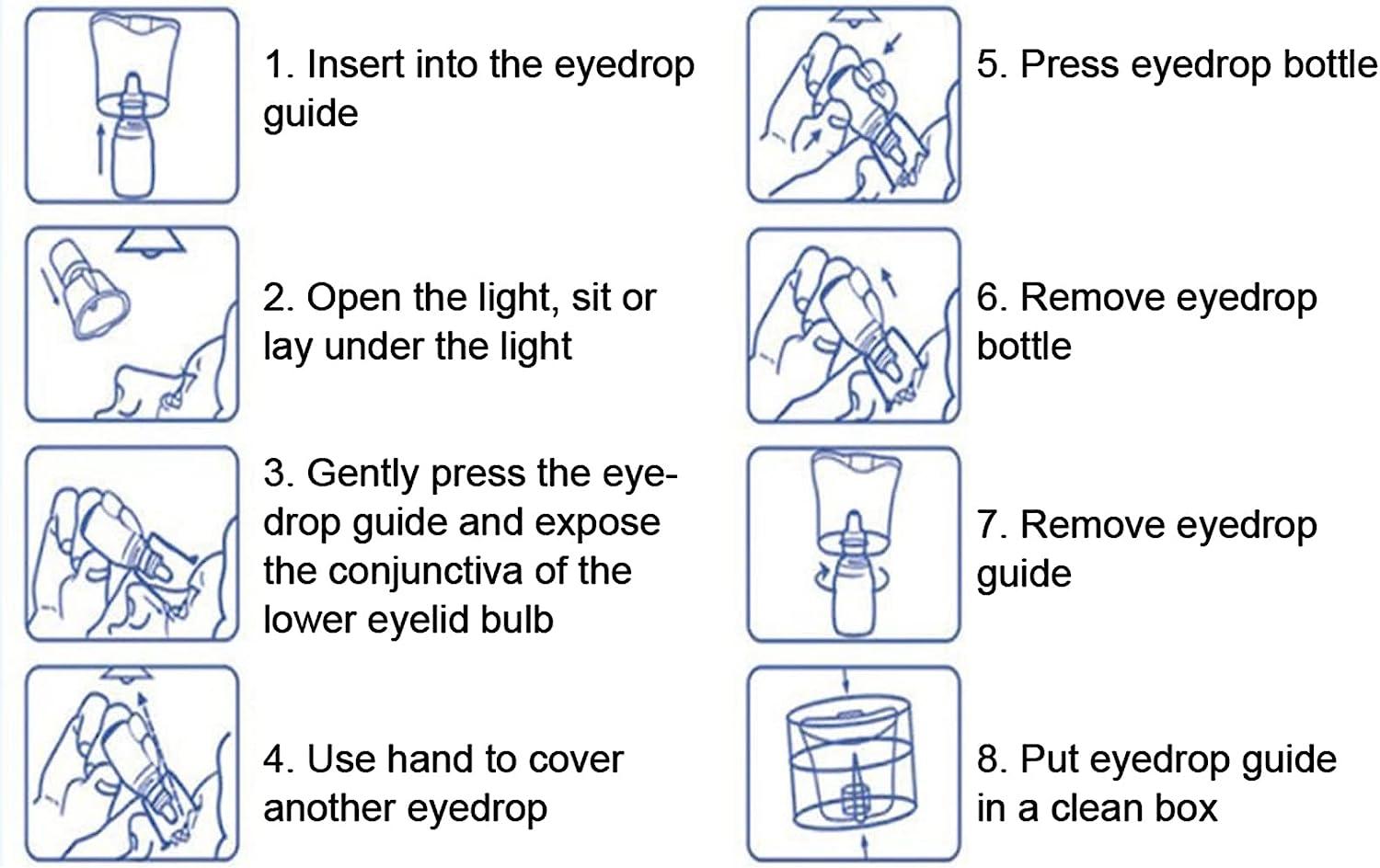 1. Insert into the eyedrop guide

2. Open the light, sit or lay under the light

3. Gently press the eyedrop guide and expose the conjunctiva of the lower eyelid bulb

4. Use hand to cover another eyedrop

5. Press eyedrop bottle

6. Remove eyedrop bottle

7. Remove eyedrop guide

8. Put eyedrop guide in a clean box