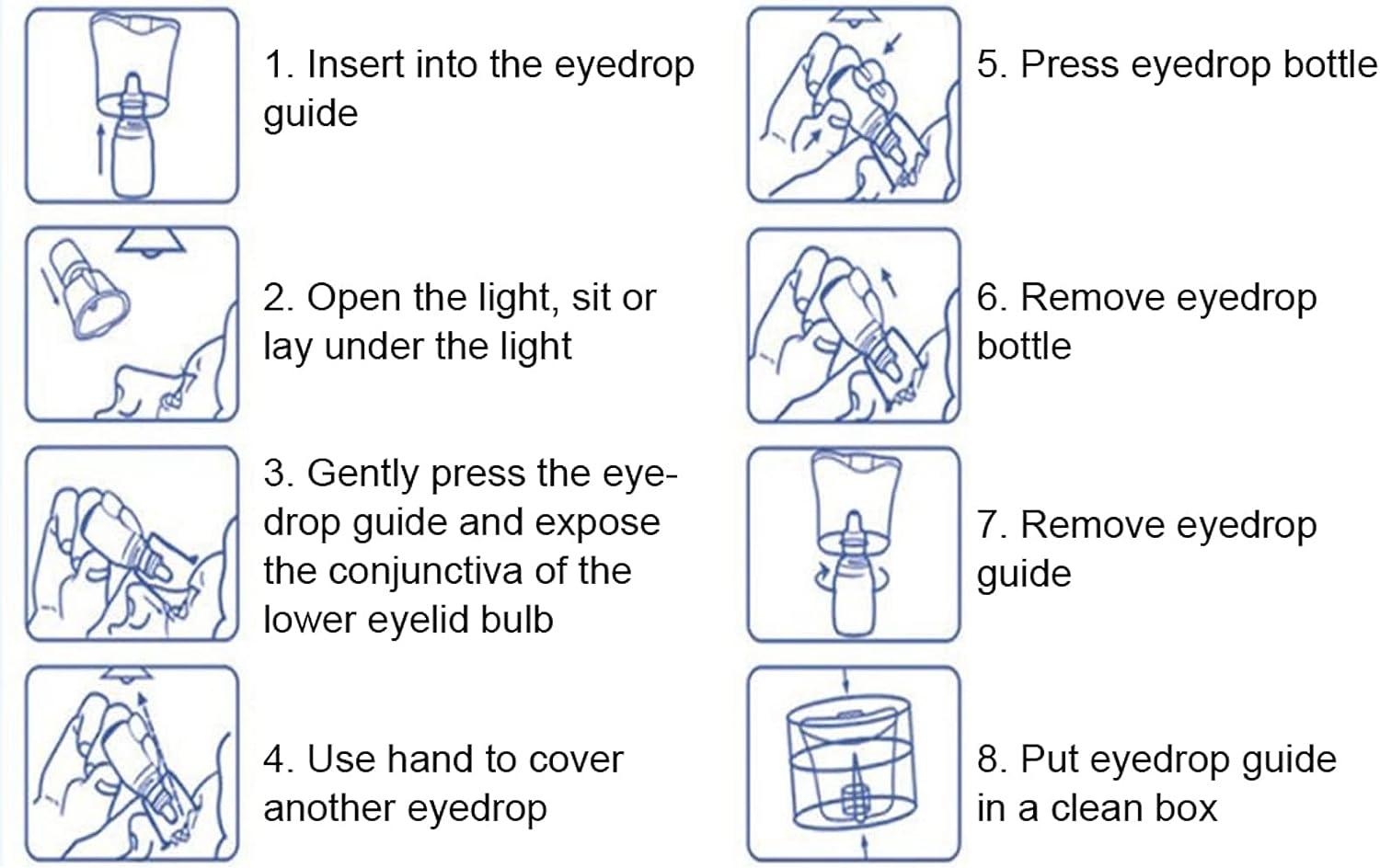 1. Insert into the eyedrop guide

2. Open the light, sit or lay under the light

3. Gently press the eyedrop guide and expose the conjunctiva of the lower eyelid bulb

4. Use hand to cover another eyedrop

5. Press eyedrop bottle

6. Remove eyedrop bottle

7. Remove eyedrop guide

8. Put eyedrop guide in a clean box