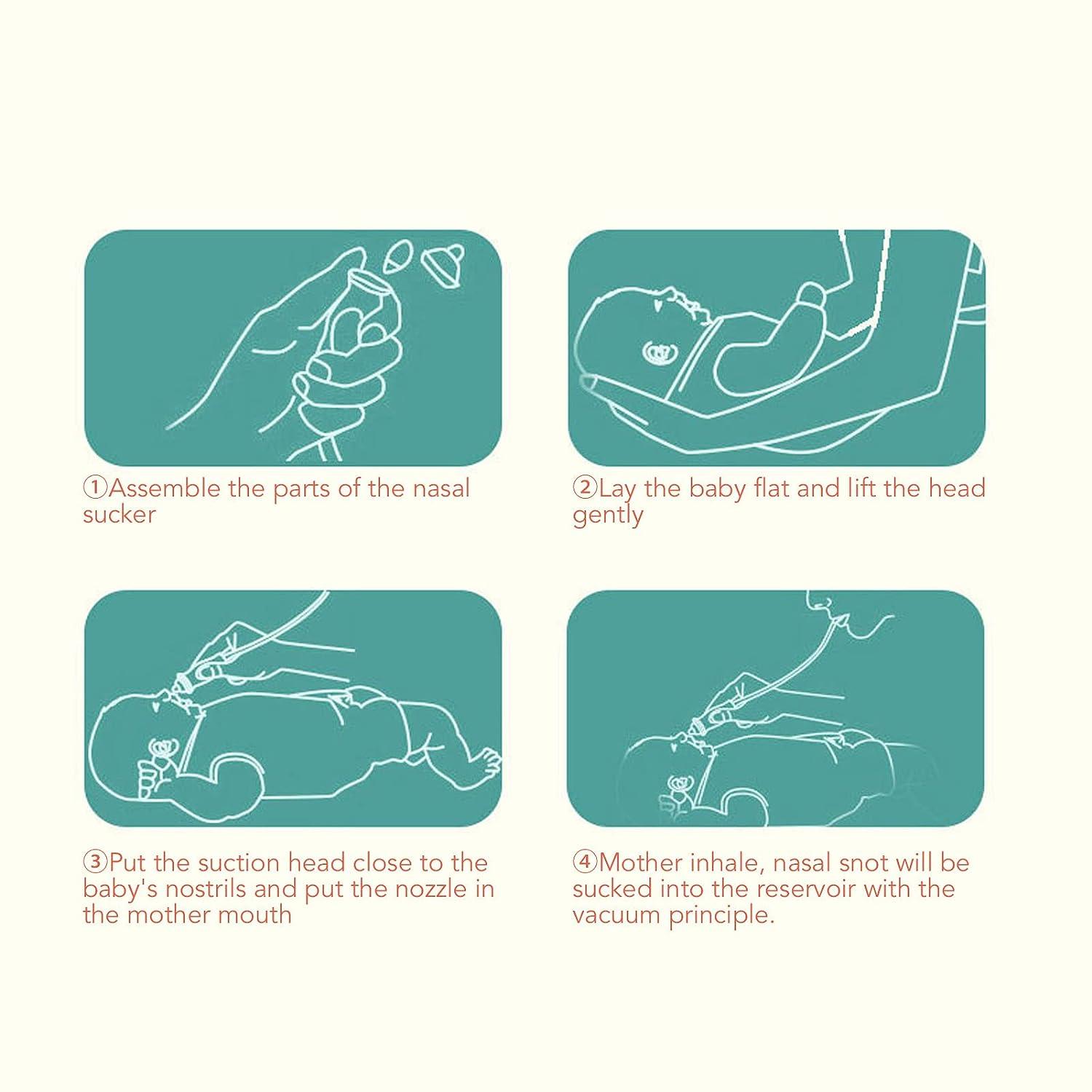 ①Assemble the parts of the nasal sucker

②Lay the baby flat and lift the head gently

③Put the suction head close to the baby's nostrils and put the nozzle in the mother mouth

④Mother inhale, nasal snot will be sucked into the reservoir with the vacuum principle.